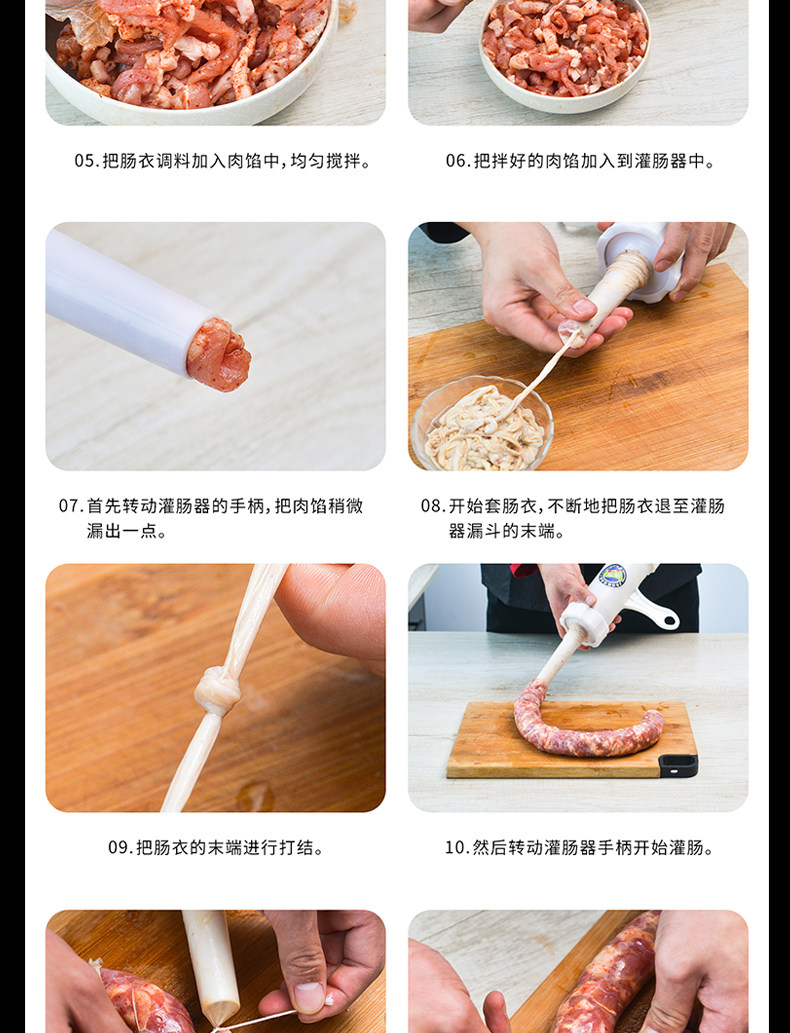 05.把肠衣调料加入肉馅中，均匀搅拌。

06.把拌好的肉馅加入到灌肠器中。

07.首先转动灌肠器的手柄，把肉馅稍微漏出一点。

08.开始套肠衣，不断地把肠衣退至灌肠器漏斗的末端。

09.把肠衣的末端进行打结。

10.然后转动灌肠器手柄开始灌肠。