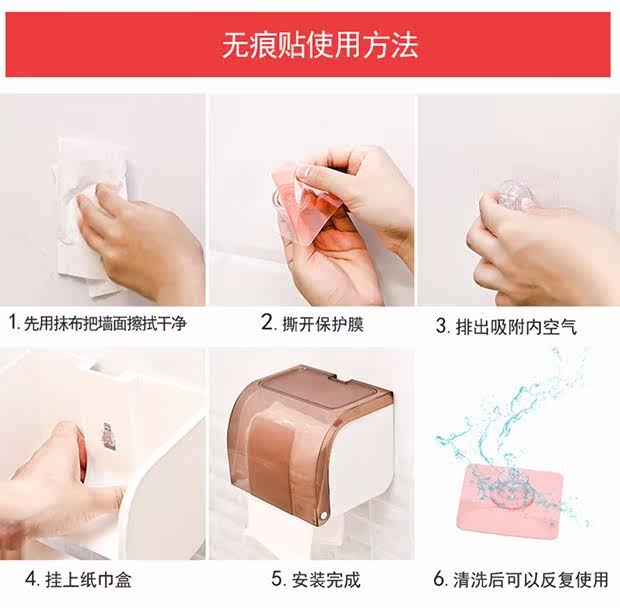 无痕贴使用方法

1. 先用抹布把墙面擦拭干净

2. 撕开保护膜

3. 排出吸附内空气

4. 挂上纸巾盒

5. 安装完成

6. 清洗后可以反复使用