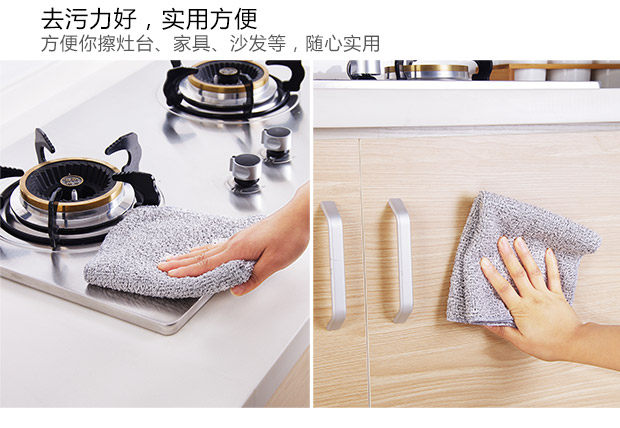 去污力好，实用方便
方便你擦灶台、家具、沙发等，随心实用