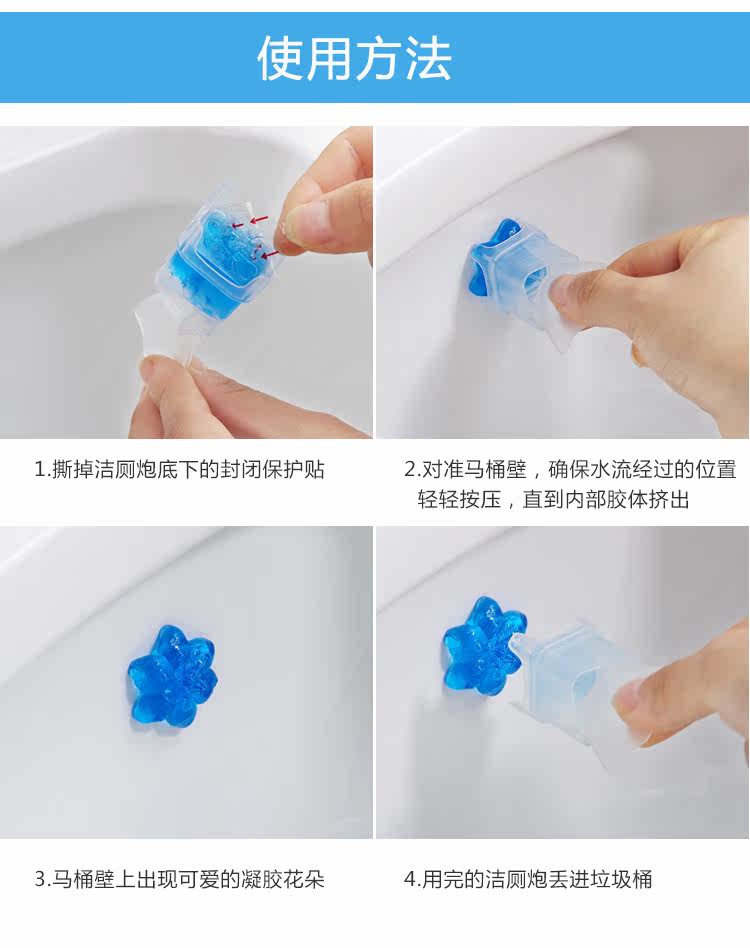 使用方法

1.撕掉洁厕炮底下的封闭保护贴

2.对准马桶壁，确保水流经过的位置轻轻按压，直到内部胶体挤出

3.马桶壁上出现可爱的凝胶花朵

4.用完的洁厕炮丢进垃圾桶