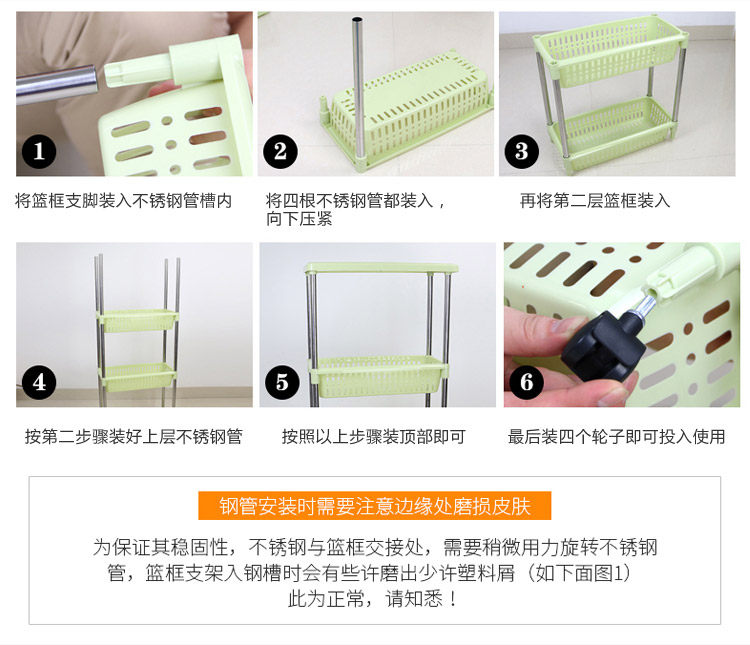 1

将篮框支脚装入不锈钢管槽内

2

将四根不锈钢管都装入，向下压紧

3

再将第二层篮框装入

4

按第二步骤装好上层不锈钢管

5

按照以上步骤装顶部即可

6

最后装四个轮子即可投入使用

钢管安装时需要注意边缘处磨损皮肤

为保证其稳固性，不锈钢与篮框交接处，需要稍微用力旋转不锈钢管，篮框支架入钢槽时会有些许磨出少许塑料屑（如下面图1）此为正常，请知悉！