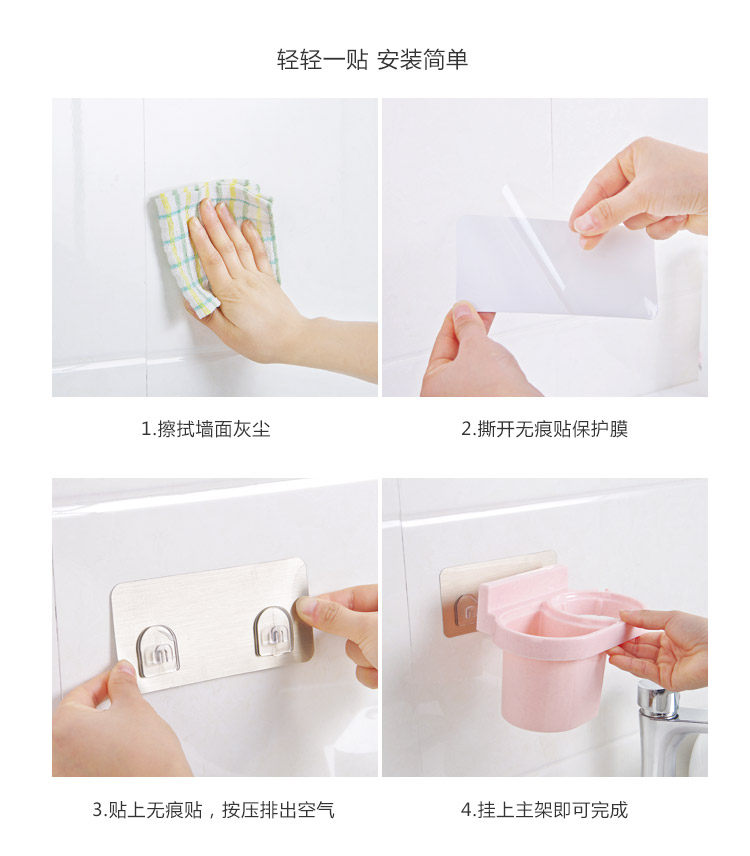 轻轻一贴 安装简单

1.擦拭墙面灰尘

2.撕开无痕贴保护膜

3.贴上无痕贴，按压排出空气

4.挂上主架即可完成