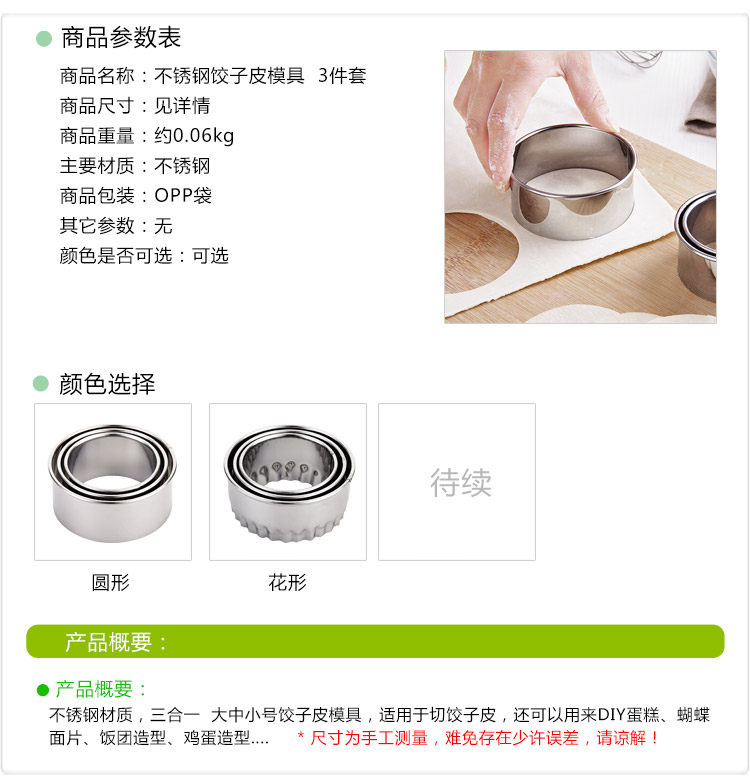 商品参数表

商品名称：不锈钢饺子皮模具 3件套
商品尺寸：见详情
商品重量：约0.06kg
主要材质：不锈钢
商品包装：OPP袋
其它参数：无
颜色是否可选：可选

颜色选择

待续

圆形

花形

产品概要：

产品概要：
不锈钢材质，三合一 大中小号饺子皮模具，适用于切饺子皮，还可以用来DIY蛋糕、蝴蝶面片、饭团造型、鸡蛋造型.... * 尺寸为手工测量，难免存在少许误差，请谅解！