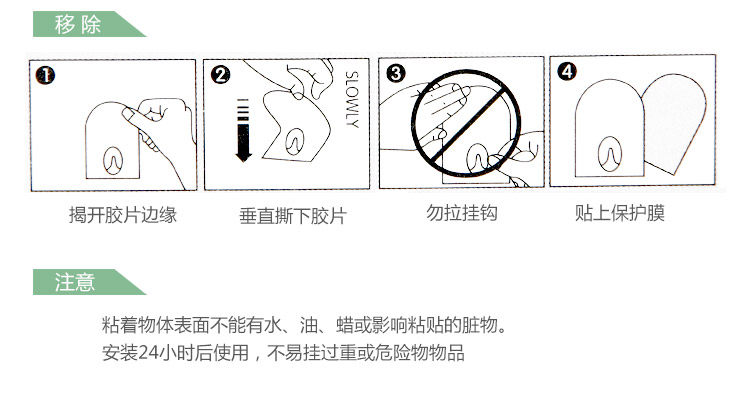 移除

❶

❷ SLOWLY

❸

❹

揭开胶片边缘

垂直撕下胶片

勿拉挂钩

贴上保护膜

注意

粘着物体表面不能有水、油、蜡或影响粘贴的脏物。
安装24小时后使用，不易挂过重或危险物物品