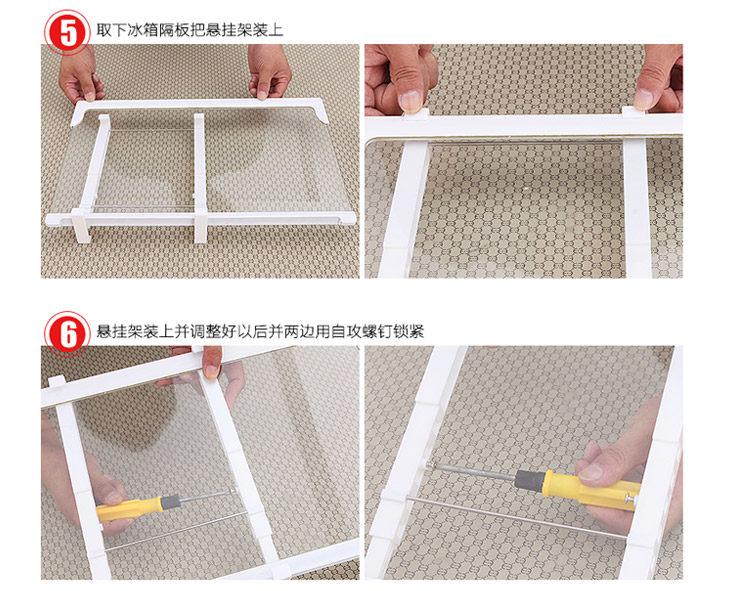 5 取下冰箱隔板把悬挂架装上

6 悬挂架装上并调整好以后并两边用自攻螺钉锁紧