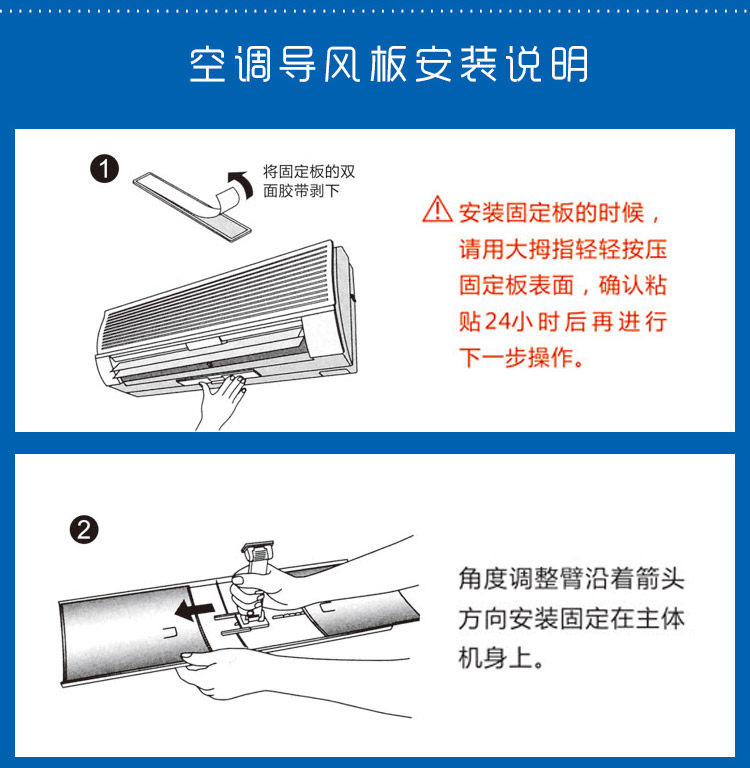 空调导风板安装说明

1

将固定板的双面胶带剥下

安装固定板的时候，请用大拇指轻轻按压固定板表面，确认粘贴24小时后再进行下一步操作。

2

角度调整臂沿着箭头方向安装固定在主体机身上。