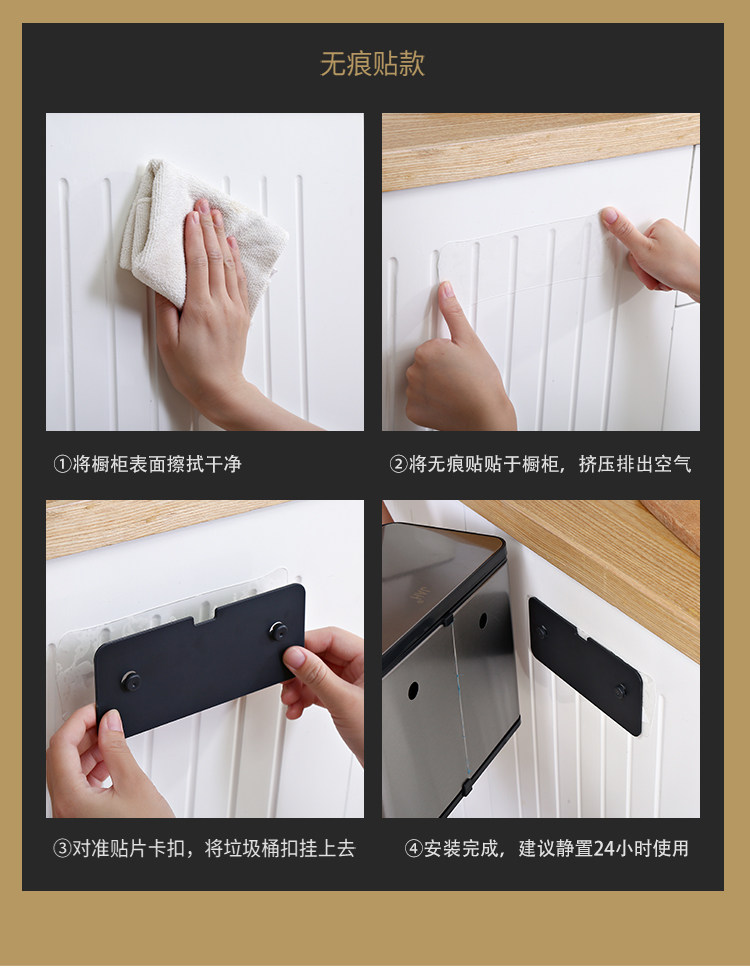 无痕贴款

①将橱柜表面擦拭干净

②将无痕贴贴于橱柜，挤压排出空气

③对准贴片卡扣，将垃圾桶扣挂上去

④安装完成，建议静置24小时使用