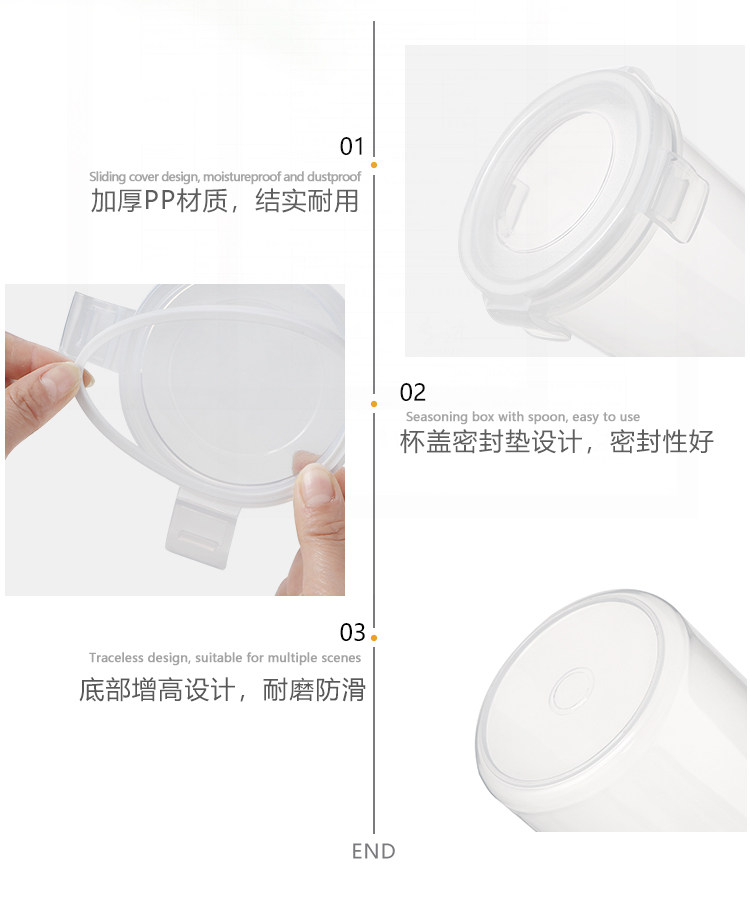 01

Sliding cover design, moistureproof and dustproof

加厚PP材质，结实耐用

02

Seasoning box with spoon, easy to use

杯盖密封垫设计，密封性好

03

Traceless design, suitable for multiple scenes

底部增高设计，耐磨防滑

END