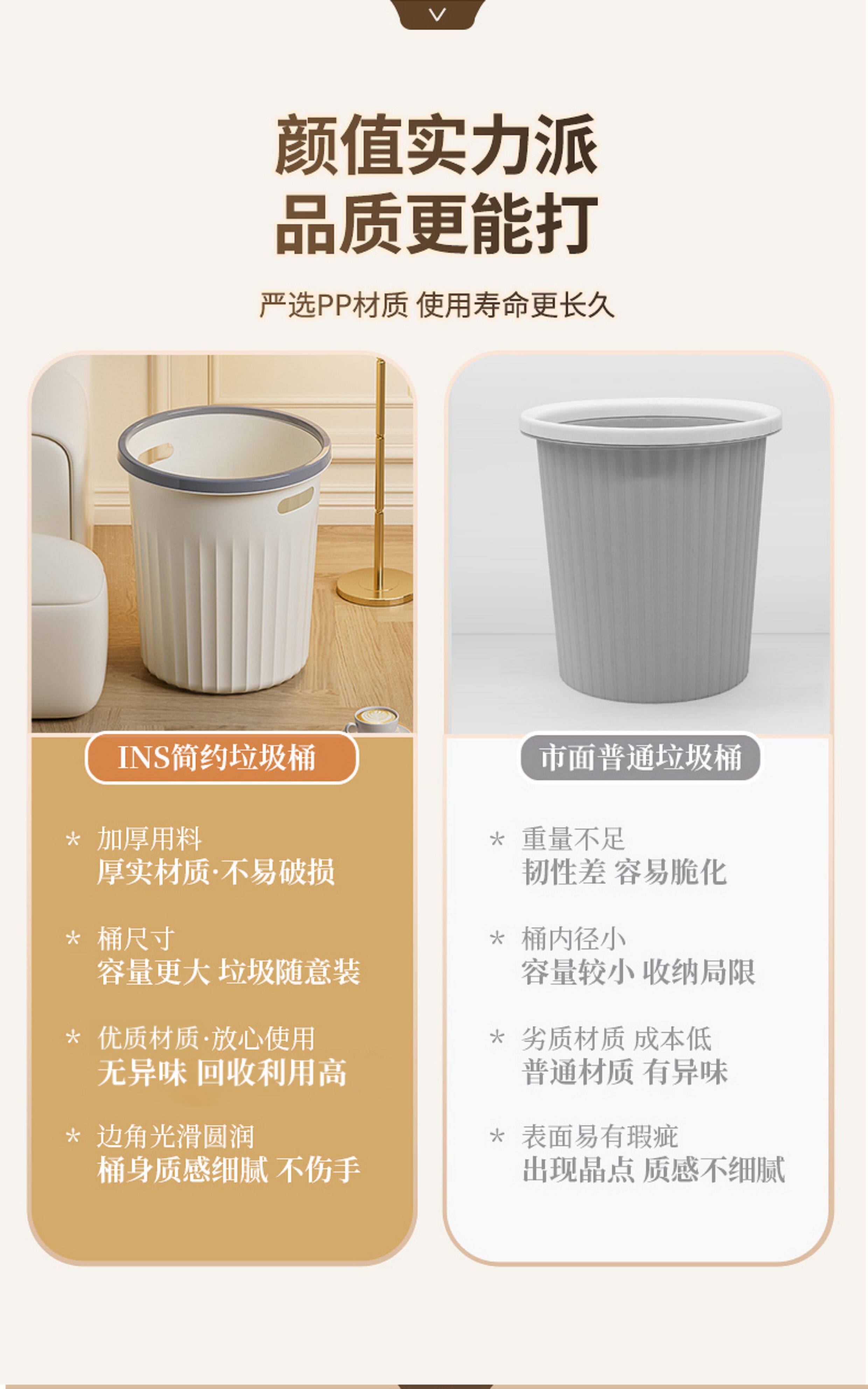 颜值实力派
品质更能打

严选PP材质 使用寿命更长久

INS简约垃圾桶

* 加厚用料
厚实材质·不易破损

* 桶尺寸
容量更大 垃圾随意装

* 优质材质·放心使用
无异味 回收利用高

* 边角光滑圆润
桶身质感细腻 不伤手

市面普通垃圾桶

* 重量不足
韧性差 容易脆化

* 桶内径小
容量较小 收纳局限

* 劣质材质 成本低
普通材质 有异味

* 表面易有瑕疵
出现晶点 质感不细腻