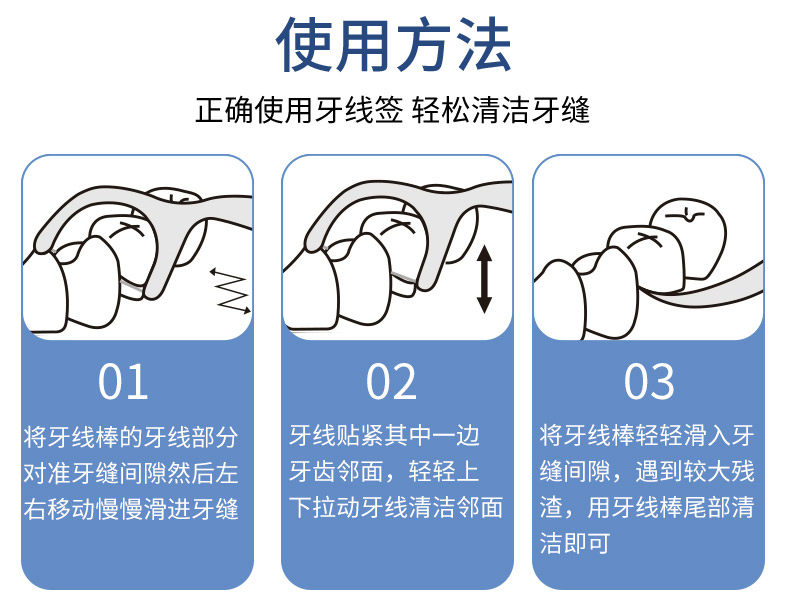 使用方法

正确使用牙线签 轻松清洁牙缝

01

将牙线棒的牙线部分对准牙缝间隙然后左右移动慢慢滑进牙缝

02

牙线贴紧其中一边牙齿邻面，轻轻上下拉动牙线清洁邻面

03

将牙线棒轻轻滑入牙缝间隙，遇到较大残渣，用牙线棒尾部清洁即可