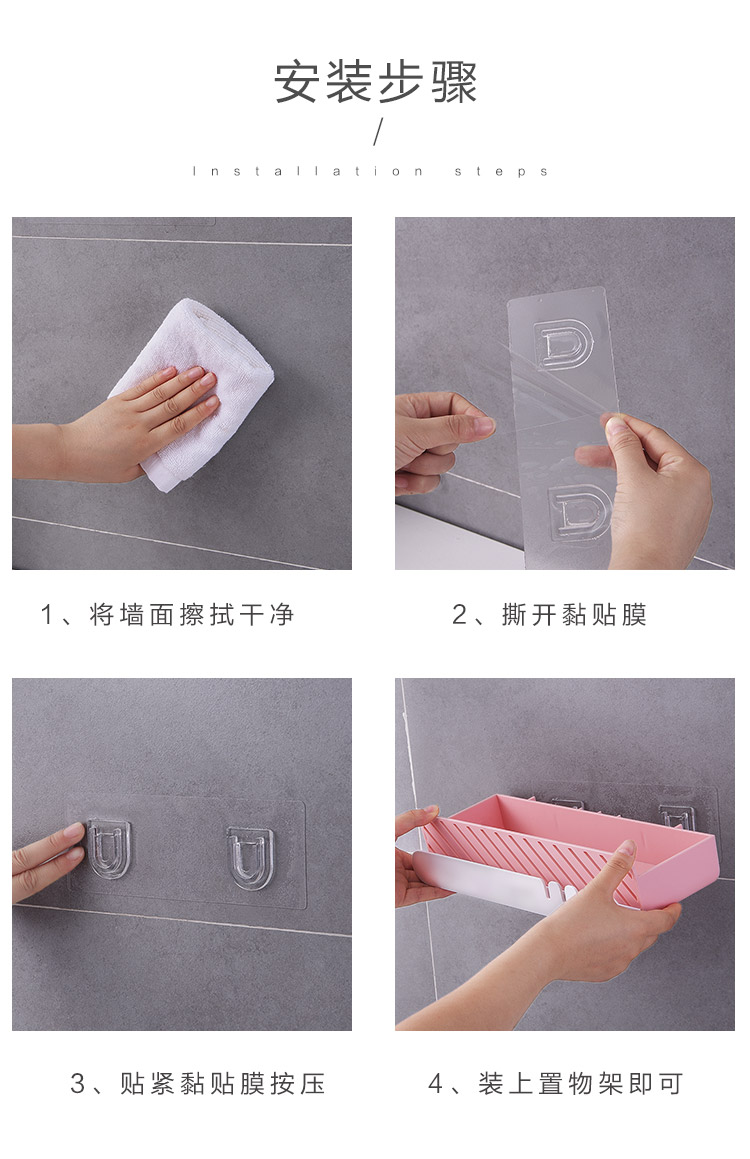 安装步骤

/

Installation steps

1、将墙面擦拭干净

2、撕开黏贴膜

3、贴紧黏贴膜按压

4、装上置物架即可