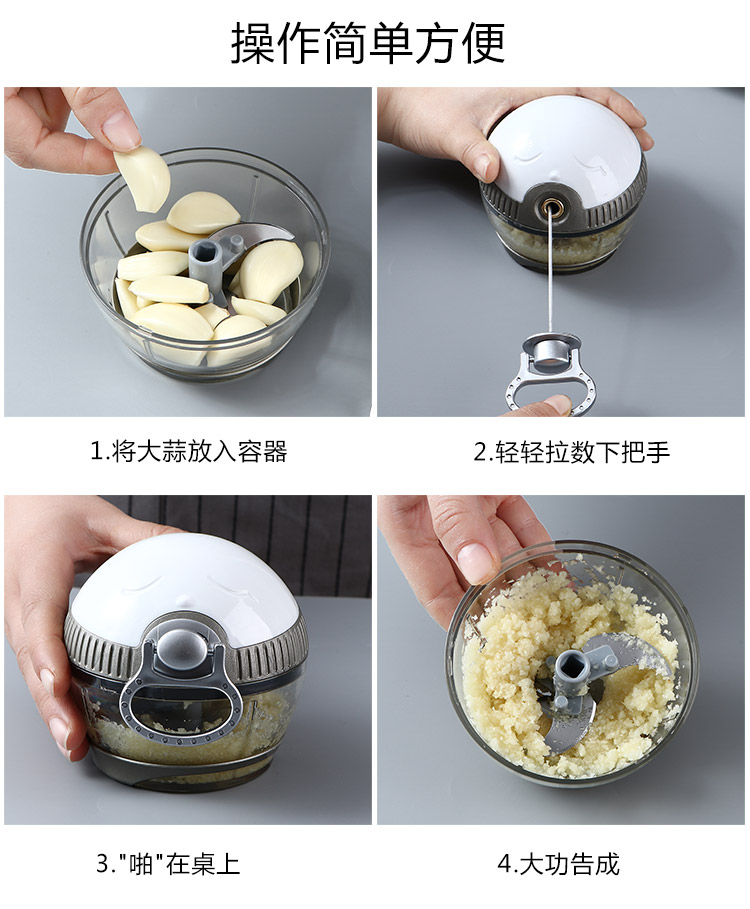 操作简单方便

1.将大蒜放入容器

2.轻轻拉数下把手

3."啪"在桌上

4.大功告成