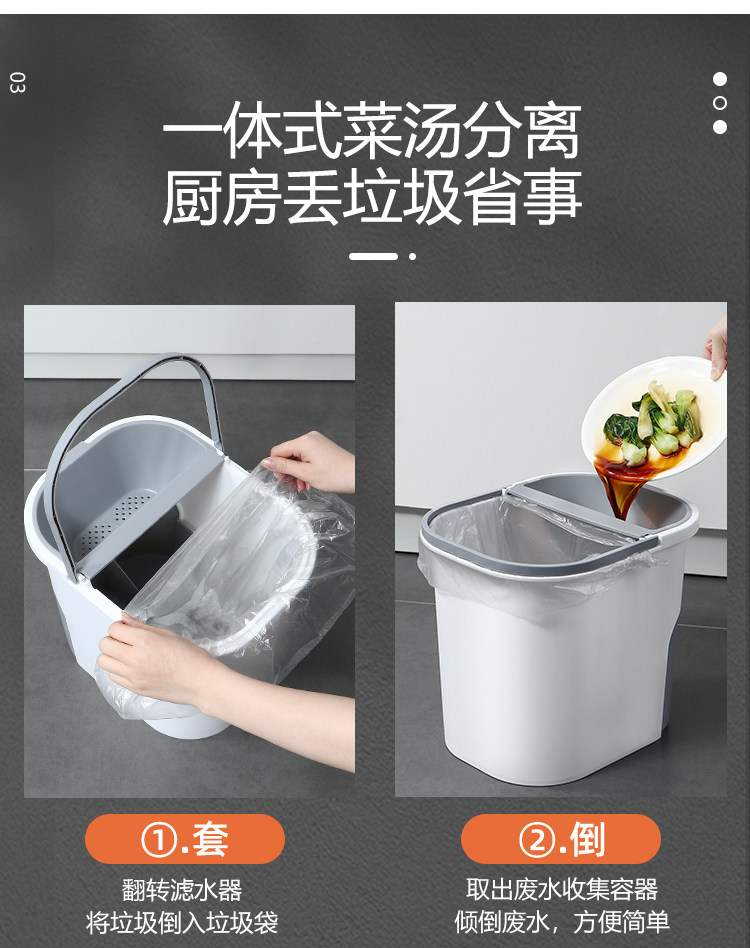 03

一体式菜汤分离
厨房丢垃圾省事

①.套

翻转滤水器
将垃圾倒入垃圾袋

②.倒

取出废水收集容器
倾倒废水，方便简单