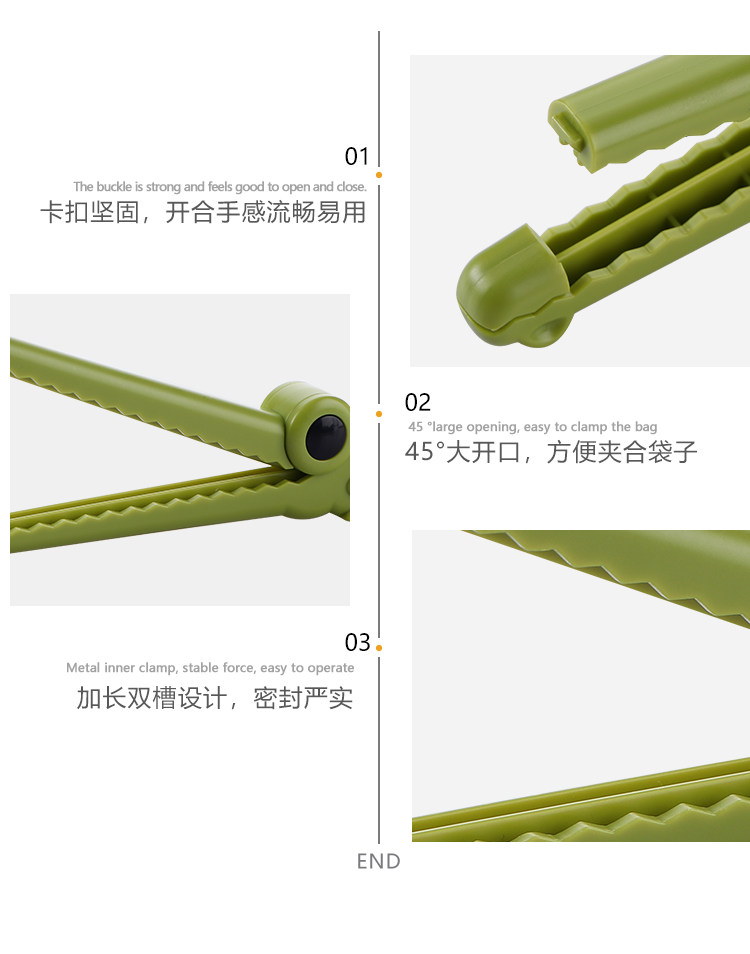 01

The buckle is strong and feels good to open and close.

卡扣坚固，开合手感流畅易用

02

45 °large opening, easy to clamp the bag

45°大开口，方便夹合袋子

03

Metal inner clamp, stable force, easy to operate

加长双槽设计，密封严实

END