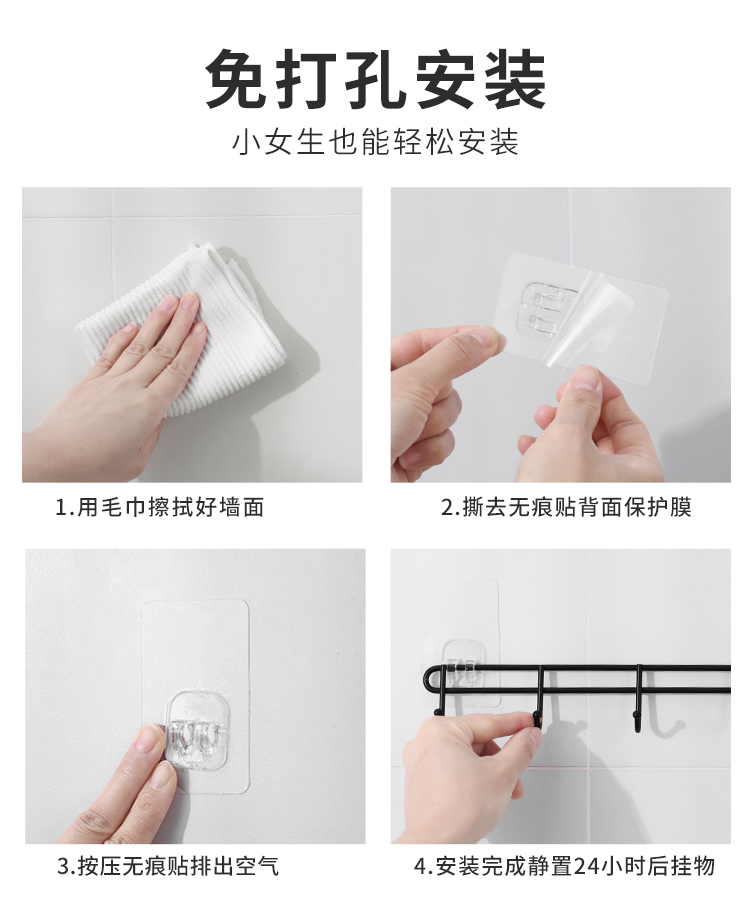 免打孔安装

小女生也能轻松安装

1.用毛巾擦拭好墙面

2.撕去无痕贴背面保护膜

3.按压无痕贴排出空气

4.安装完成静置24小时后挂物