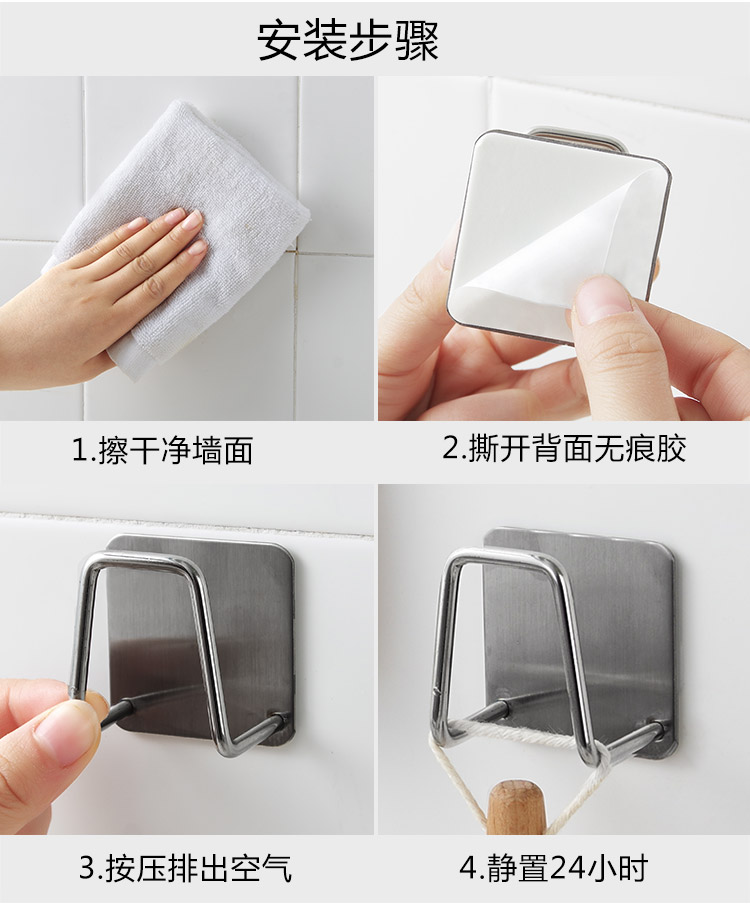 安装步骤

1.擦干净墙面

2.撕开背面无痕胶

3.按压排出空气

4.静置24小时