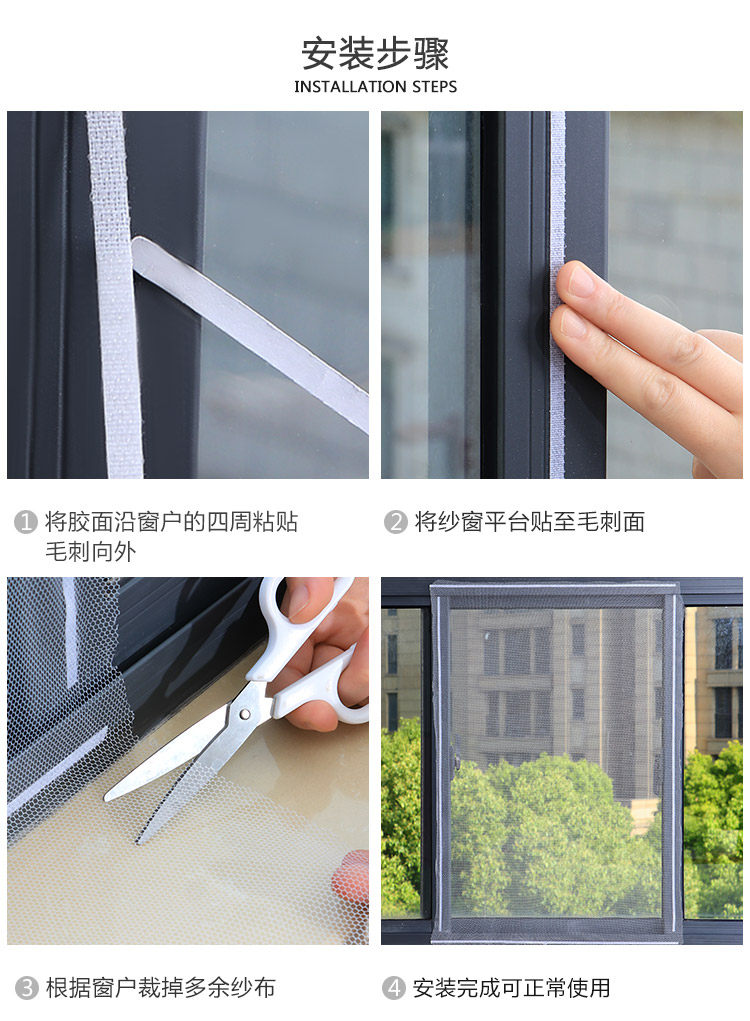 安装步骤
INSTALLATION STEPS

1 将胶面沿窗户的四周粘贴毛刺向外

2 将纱窗平台贴至毛刺面

3 根据窗户裁掉多余纱布

4 安装完成可正常使用