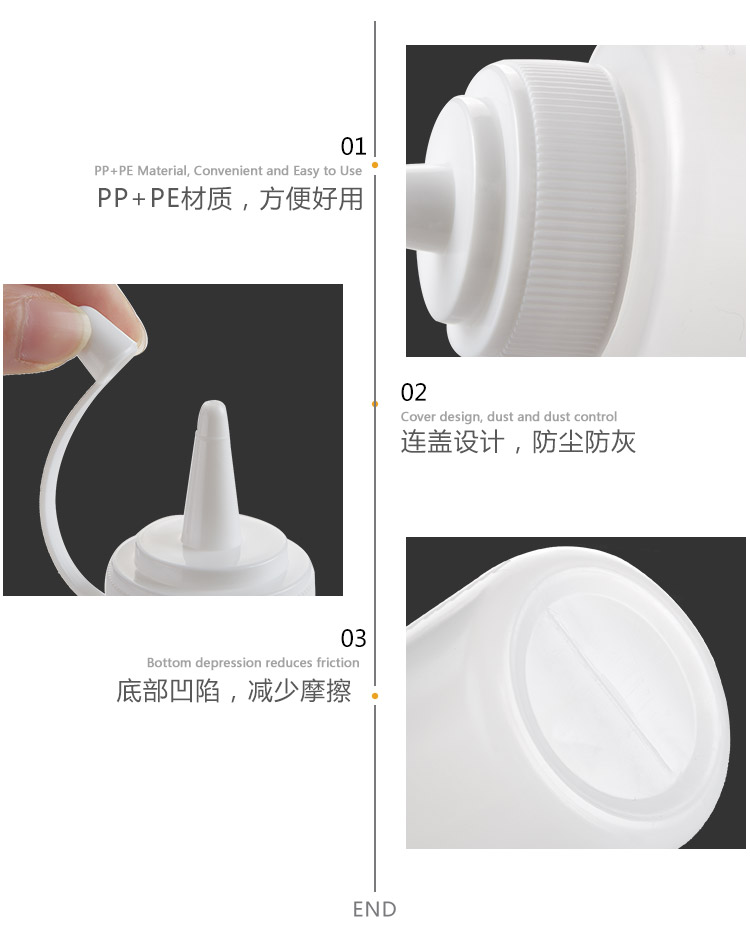 01
PP+PE Material, Convenient and Easy to Use
PP+PE材质，方便好用

02
Cover design, dust and dust control
连盖设计，防尘防灰

03
Bottom depression reduces friction
底部凹陷，减少摩擦

END