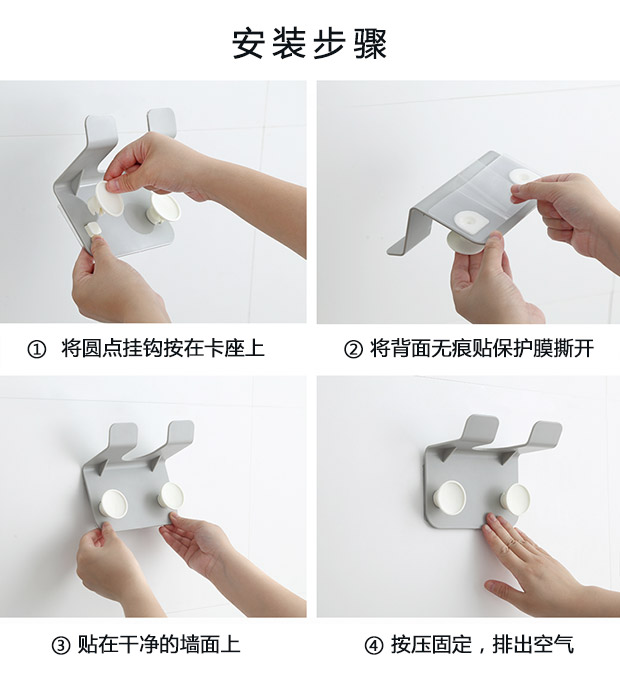 安装步骤

① 将圆点挂钩按在卡座上

② 将背面无痕贴保护膜撕开

③ 贴在干净的墙面上

④ 按压固定，排出空气