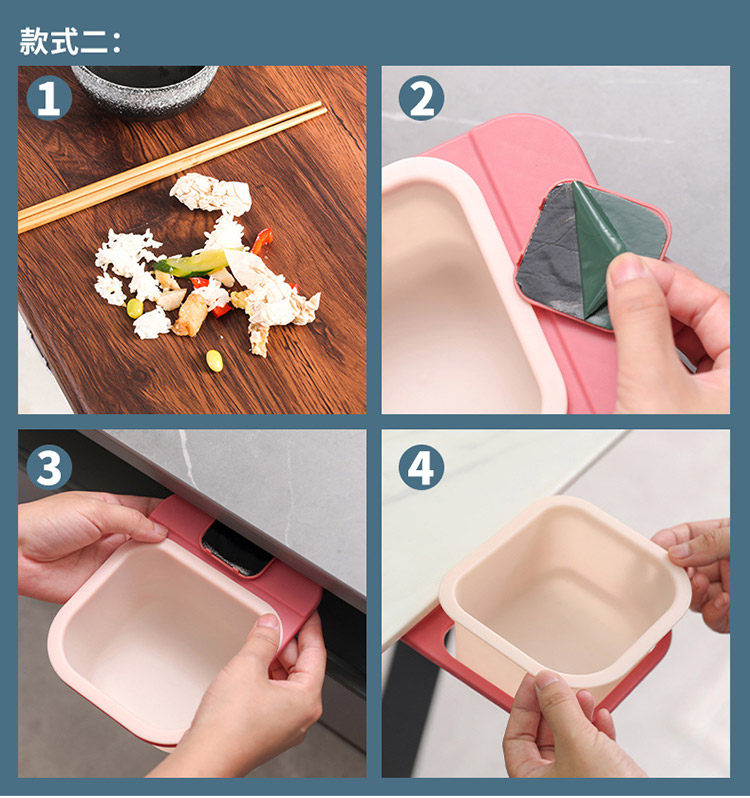 款式二：

1

2

3

4