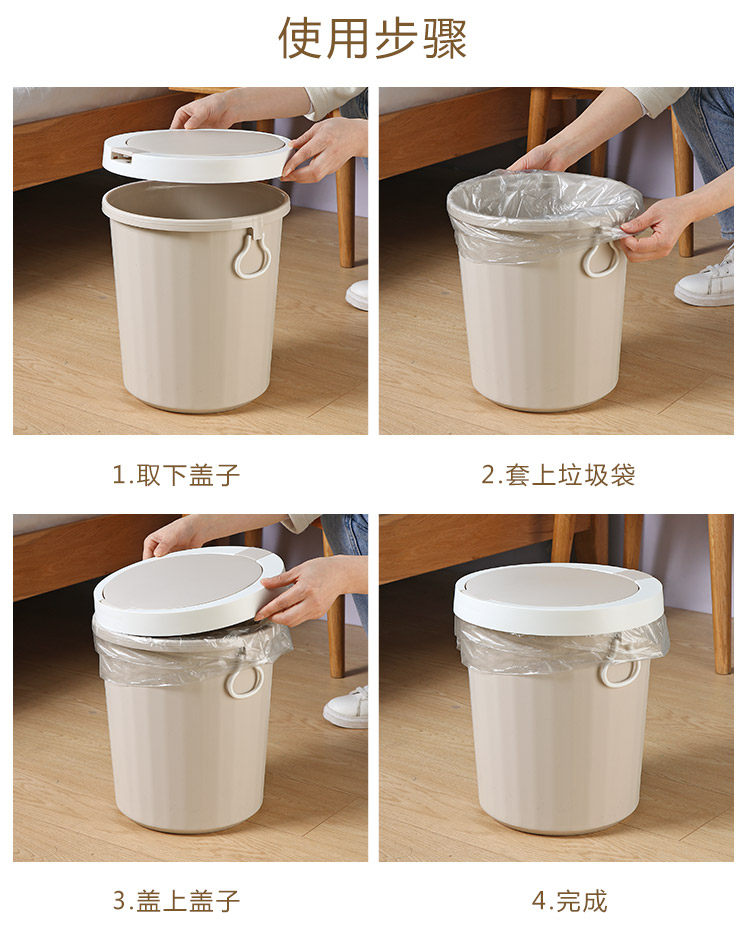 使用步骤

1.取下盖子

2.套上垃圾袋

3.盖上盖子

4.完成