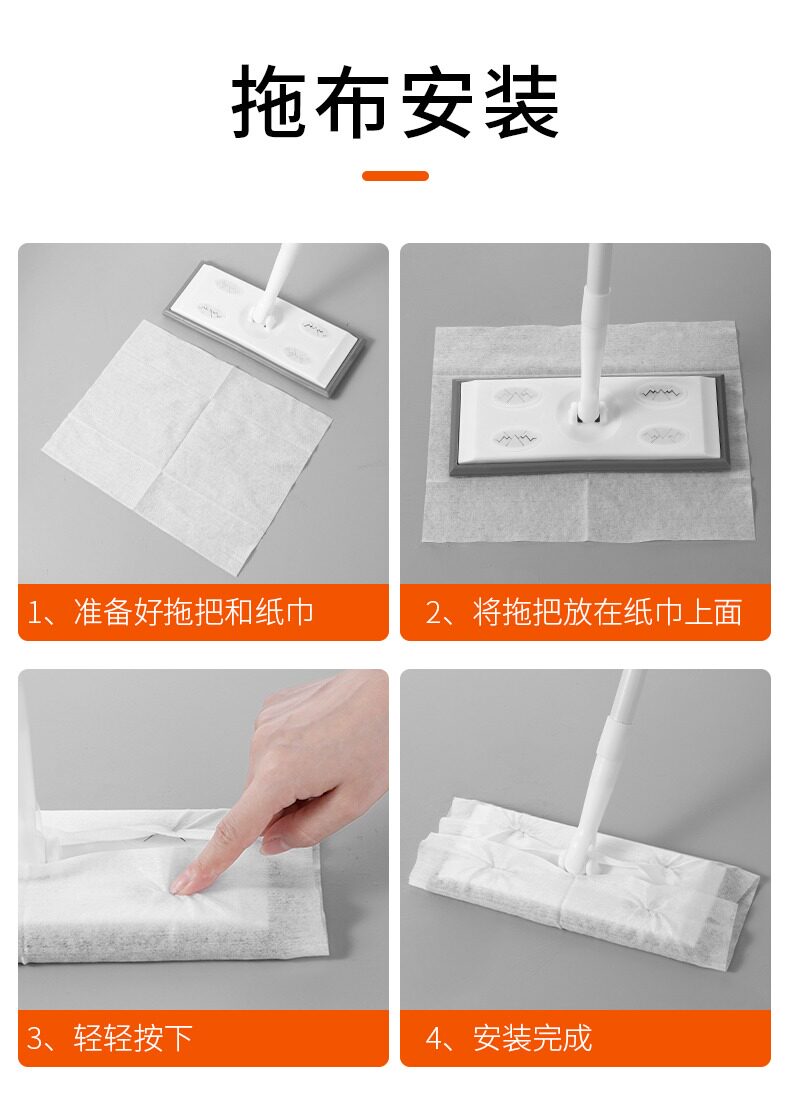 拖布安装

1、准备好拖把和纸巾

2、将拖把放在纸巾上面

3、轻轻按下

4、安装完成