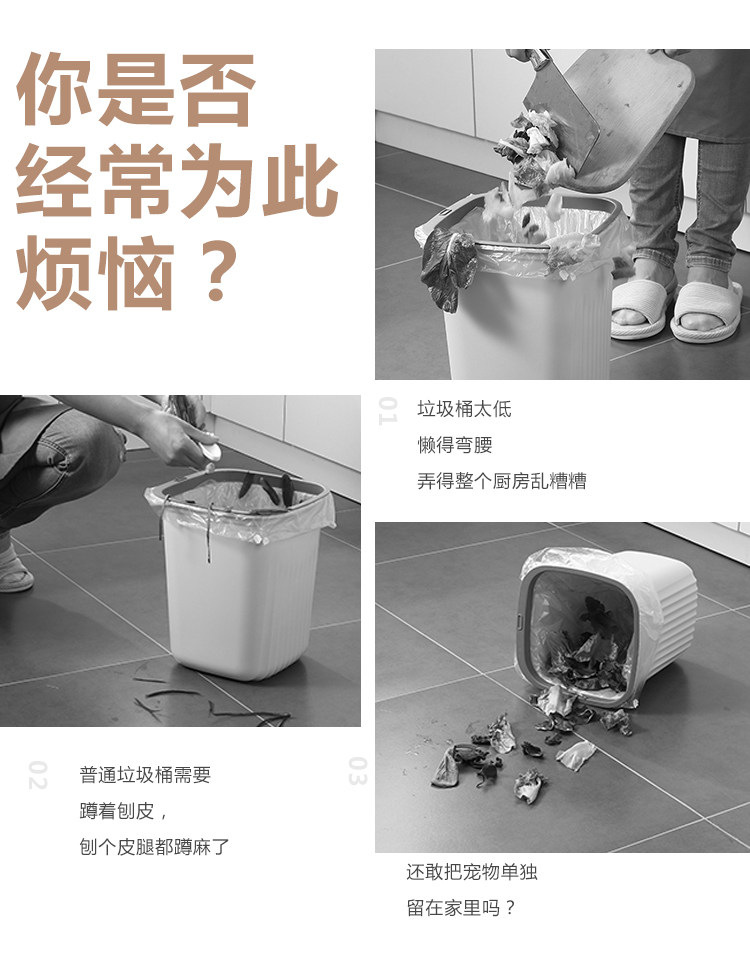 你是否经常为此烦恼？

01
垃圾桶太低
懒得弯腰
弄得整个厨房乱糟糟

02
普通垃圾桶需要
蹲着刨皮，
刨个皮腿都蹲麻了

03
还敢把宠物单独
留在家里吗？