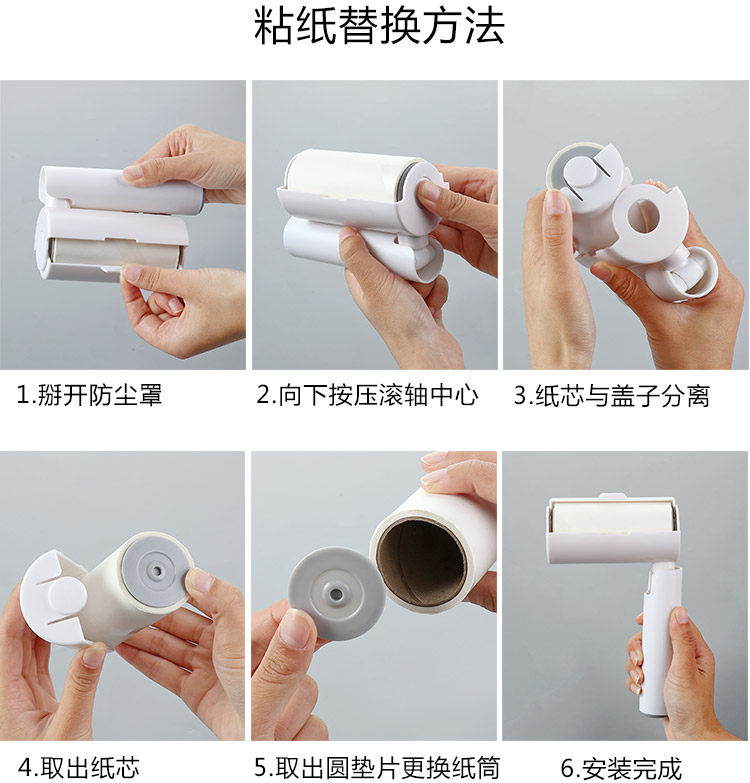 粘纸替换方法

1.掰开防尘罩

2.向下按压滚轴中心

3.纸芯与盖子分离

4.取出纸芯

5.取出圆垫片更换纸筒

6.安装完成