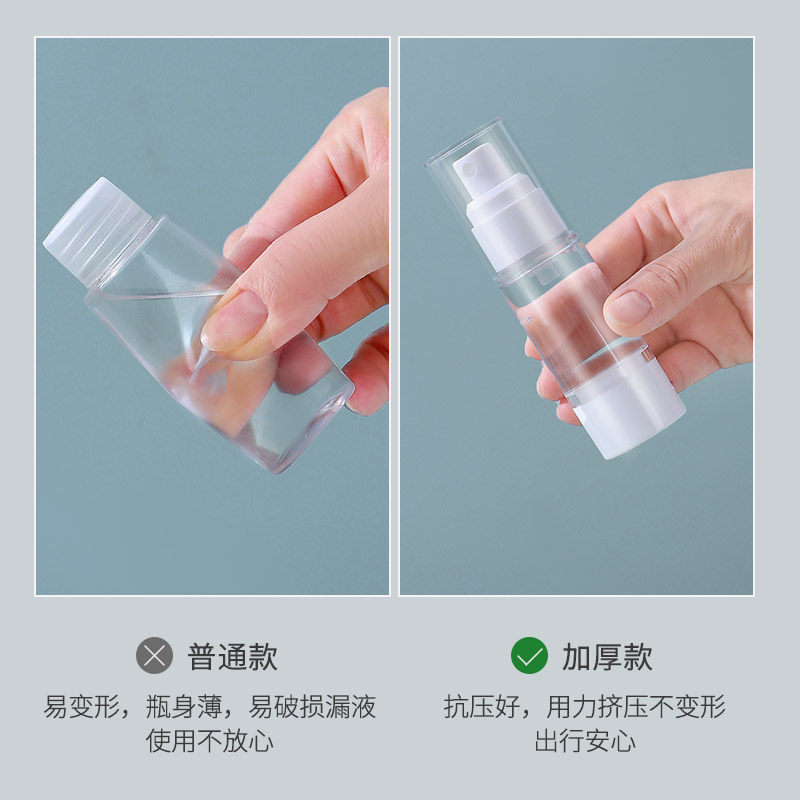 普通款

易变形，瓶身薄，易破损漏液
使用不放心

加厚款

抗压好，用力挤压不变形
出行安心