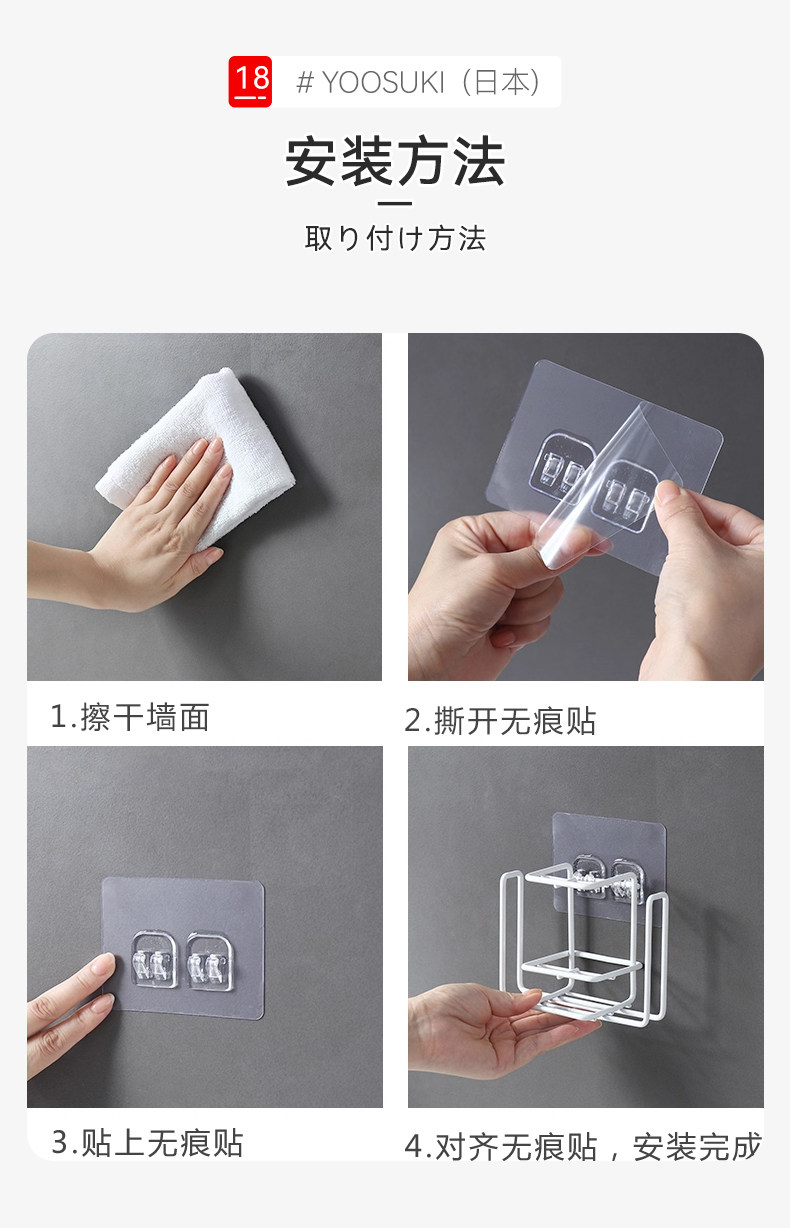 18 # YOOSUKI（日本）

安装方法

取り付け方法

1.擦干墙面

2.撕开无痕贴

3.贴上无痕贴

4.对齐无痕贴，安装完成