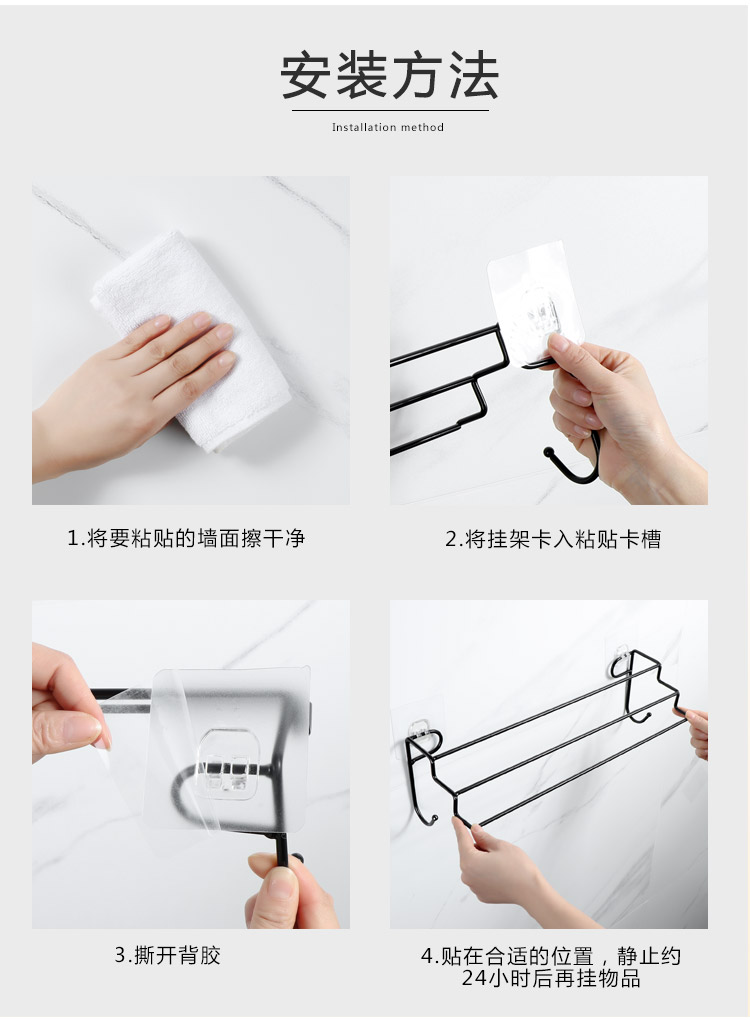 安装方法

Installation method

1.将要粘贴的墙面擦干净

2.将挂架卡入粘贴卡槽

3.撕开背胶

4.贴在合适的位置，静止约24小时后再挂物品