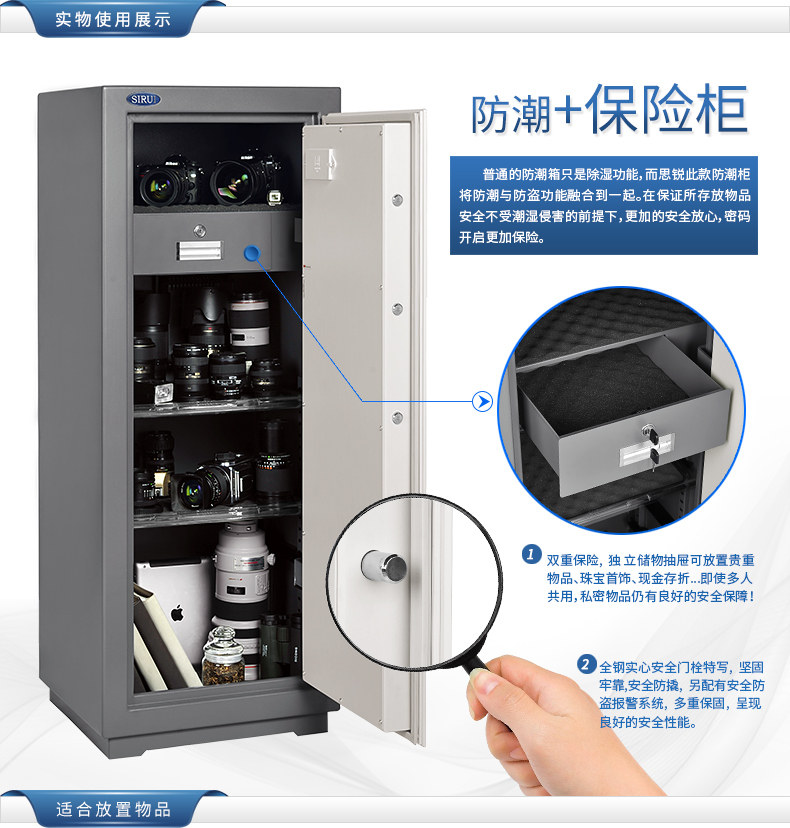 实物使用展示

SIRUI

防潮+保险柜

普通的防潮箱只是除湿功能，而思锐此款防潮柜将防潮与防盗功能融合到一起。在保证所存放物品安全不受潮湿侵害的前提下，更加的安全放心，密码开启更加保险。

1 双重保险，独立储物抽屉可放置贵重物品、珠宝首饰、现金存折...即使多人共用，私密物品仍有良好的安全保障！

2 全钢实心安全门栓特写，坚固牢靠，安全防撬，另配有安全防盗报警系统，多重保固，呈现良好的安全性能。

适合放置物品