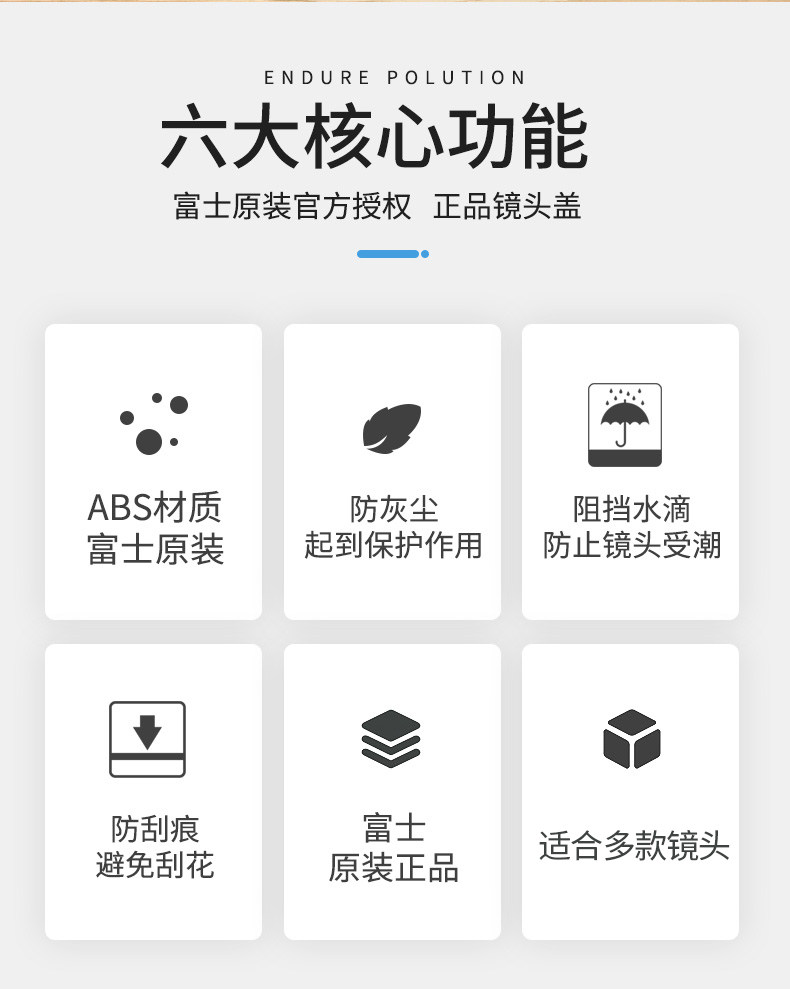 ENDURE POLUTION

六大核心功能

富士原装官方授权 正品镜头盖

ABS材质
富士原装

防灰尘
起到保护作用

阻挡水滴
防止镜头受潮

防刮痕
避免刮花

富士
原装正品

适合多款镜头