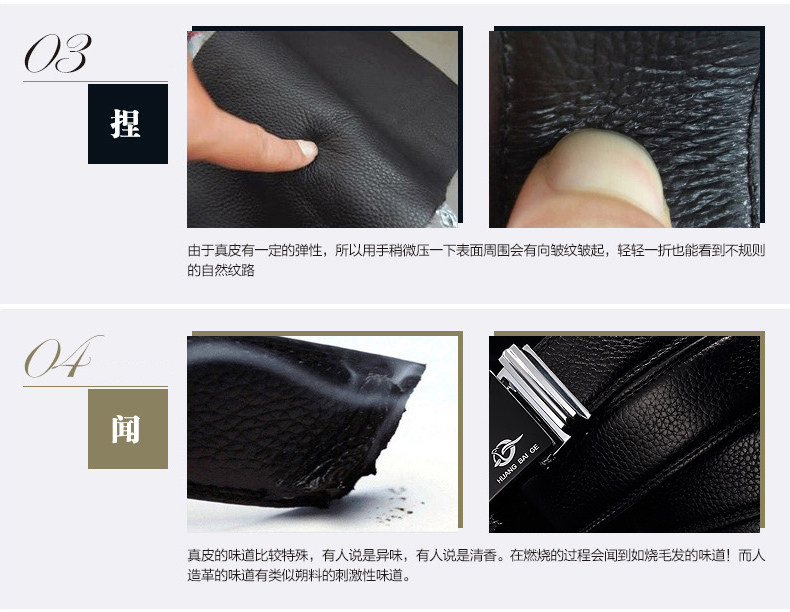 03

捏

由于真皮有一定的弹性，所以用手稍微压一下表面周围会有向皱纹皱起，轻轻一折也能看到不规则的自然纹路

04

闻

HUANG BAI GE

真皮的味道比较特殊，有人说是异味，有人说是清香。在燃烧的过程会闻到如烧毛发的味道！而人造革的味道有类似朔料的刺激性味道。