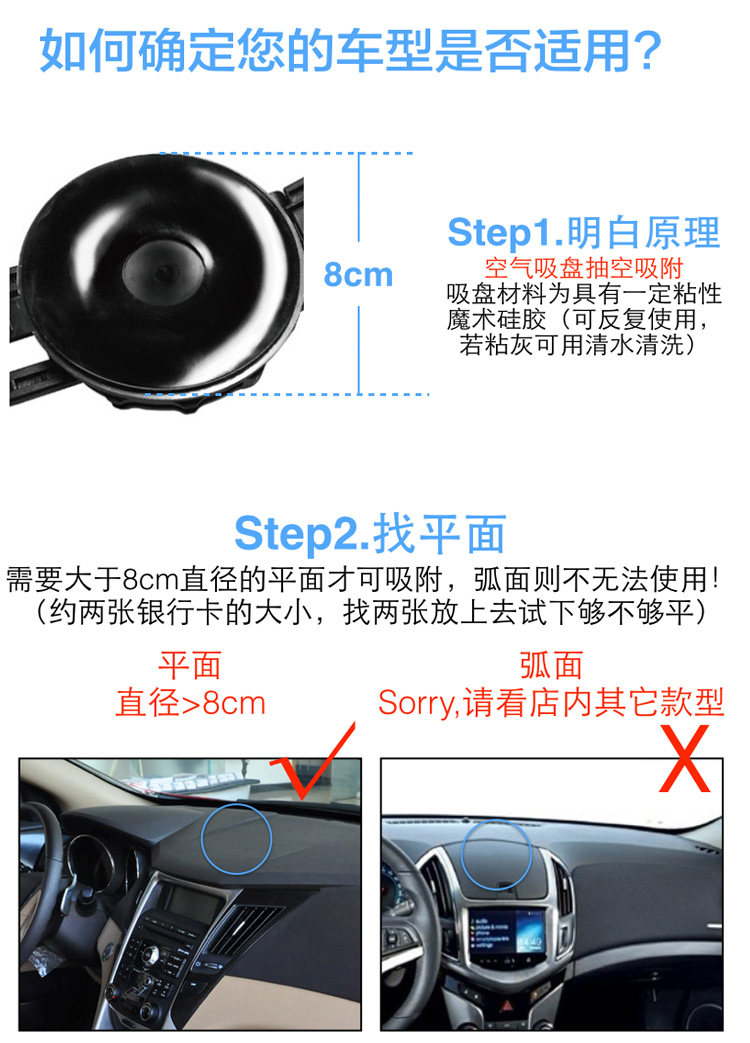 如何确定您的车型是否适用?

8cm

Step1.明白原理
空气吸盘抽空吸附
吸盘材料为具有一定粘性魔术硅胶（可反复使用，若粘灰可用清水清洗）

Step2.找平面
需要大于8cm直径的平面才可吸附，弧面则不无法使用!
（约两张银行卡的大小，找两张放上去试下够不够平）

平面
直径>8cm

弧面
Sorry,请看店内其它款型