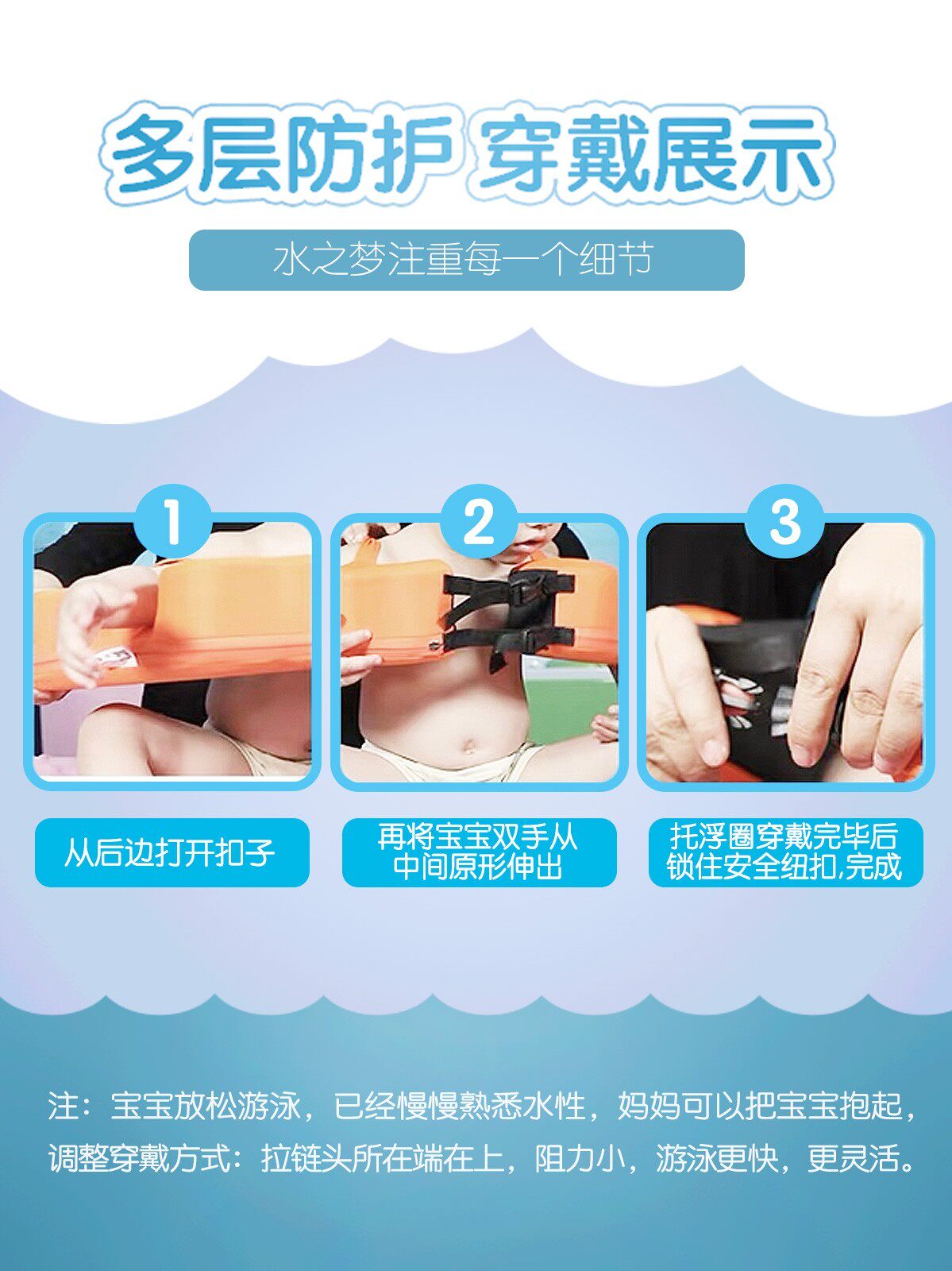 多层防护 穿戴展示

水之梦注重每一个细节

1

2

3

从后边打开扣子

再将宝宝双手从中间原形伸出

托浮圈穿戴完毕后锁住安全纽扣,完成

注：宝宝放松游泳，已经慢慢熟悉水性，妈妈可以把宝宝抱起，调整穿戴方式：拉链头所在端在上，阻力小，游泳更快，更灵活。