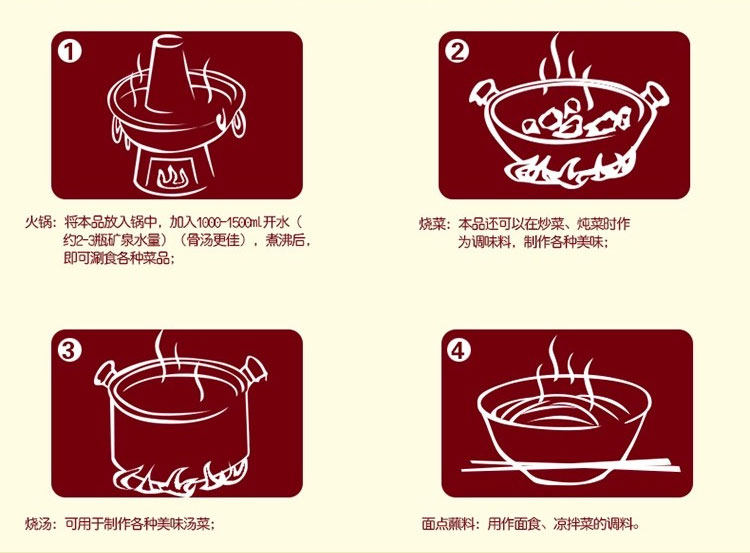 1

火锅：将本品放入锅中，加入1000-1500ml开水（约2-3瓶矿泉水量）（骨汤更佳），煮沸后，即可涮食各种菜品；

2

烧菜：本品还可以在炒菜、炖菜时作为调味料，制作各种美味；

3

烧汤：可用于制作各种美味汤菜；

4

面点蘸料：用作面食、凉拌菜的调料。