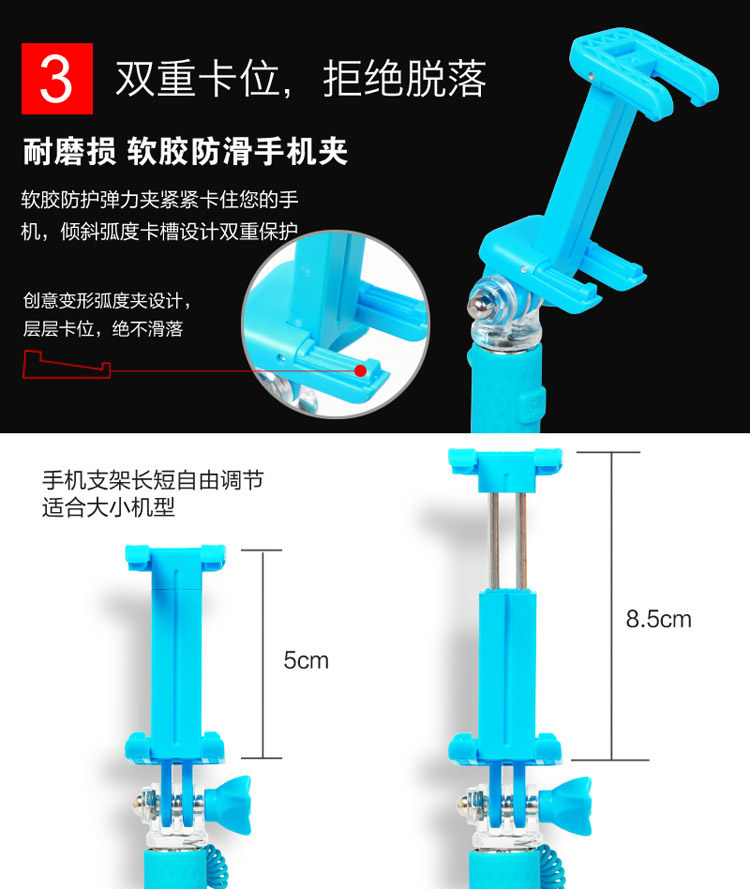 3 双重卡位，拒绝脱落

耐磨损 软胶防滑手机夹

软胶防护弹力夹紧紧卡住您的手机，倾斜弧度卡槽设计双重保护

创意变形弧度夹设计，层层卡位，绝不滑落

手机支架长短自由调节
适合大小机型

5cm

8.5cm