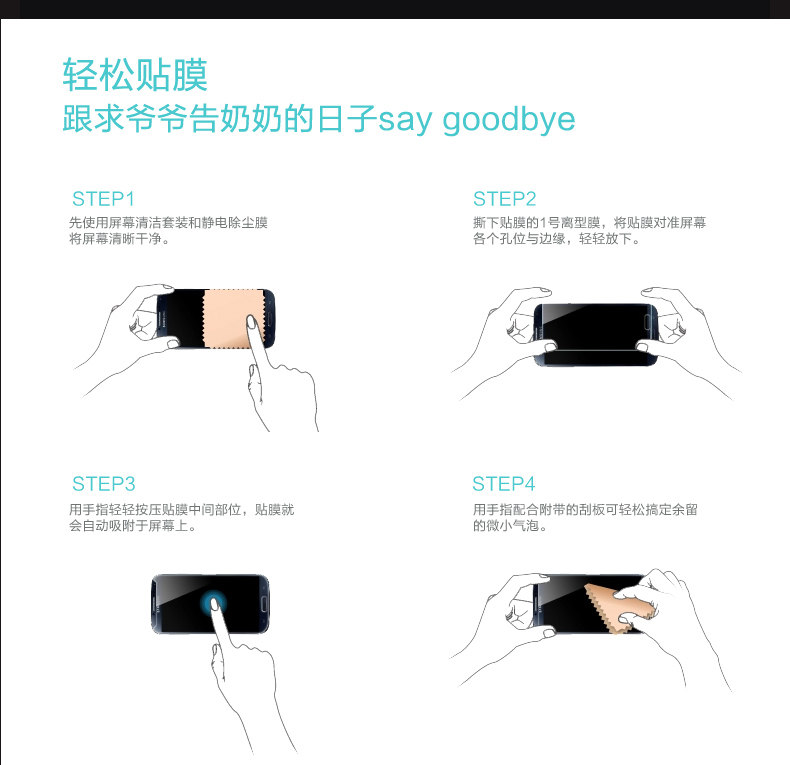 轻松贴膜
跟求爷爷告奶奶的日子say goodbye

STEP1
先使用屏幕清洁套装和静电除尘膜将屏幕清晰干净。

STEP2
撕下贴膜的1号离型膜，将贴膜对准屏幕各个孔位与边缘，轻轻放下。

STEP3
用手指轻轻按压贴膜中间部位，贴膜就会自动吸附于屏幕上。

STEP4
用手指配合附带的刮板可轻松搞定余留的微小气泡。