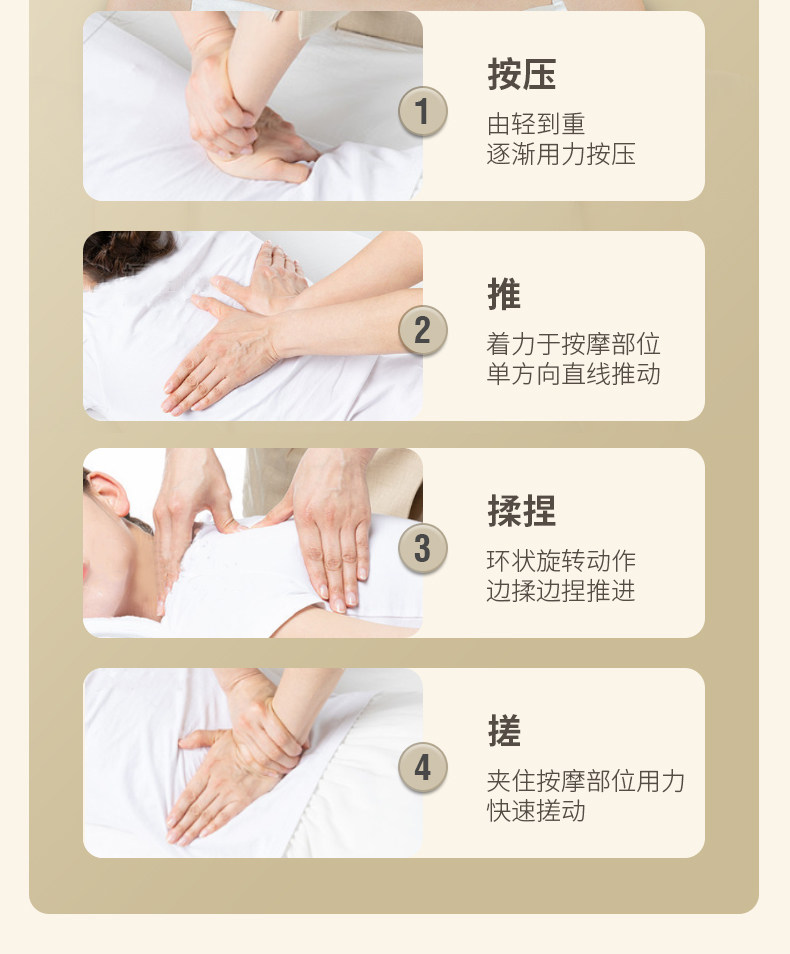 1
按压
由轻到重
逐渐用力按压

2
推
着力于按摩部位
单方向直线推动

3
揉捏
环状旋转动作
边揉边捏推进

4
搓
夹住按摩部位用力
快速搓动