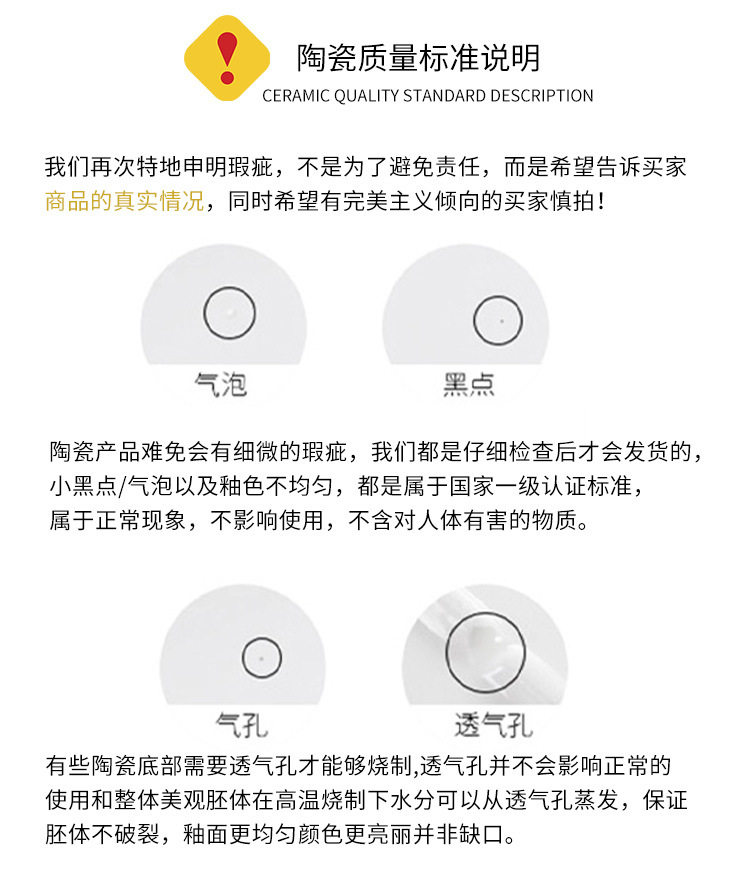 陶瓷质量标准说明
CERAMIC QUALITY STANDARD DESCRIPTION

我们再次特地申明瑕疵，不是为了避免责任，而是希望告诉买家商品的真实情况，同时希望有完美主义倾向的买家慎拍！

气泡

黑点

陶瓷产品难免会有细微的瑕疵，我们都是仔细检查后才会发货的，小黑点/气泡以及釉色不均匀，都是属于国家一级认证标准，属于正常现象，不影响使用，不含对人体有害的物质。

气孔

透气孔

有些陶瓷底部需要透气孔才能够烧制,透气孔并不会影响正常的使用和整体美观胚体在高温烧制下水分可以从透气孔蒸发，保证胚体不破裂，釉面更均匀颜色更亮丽并非缺口。