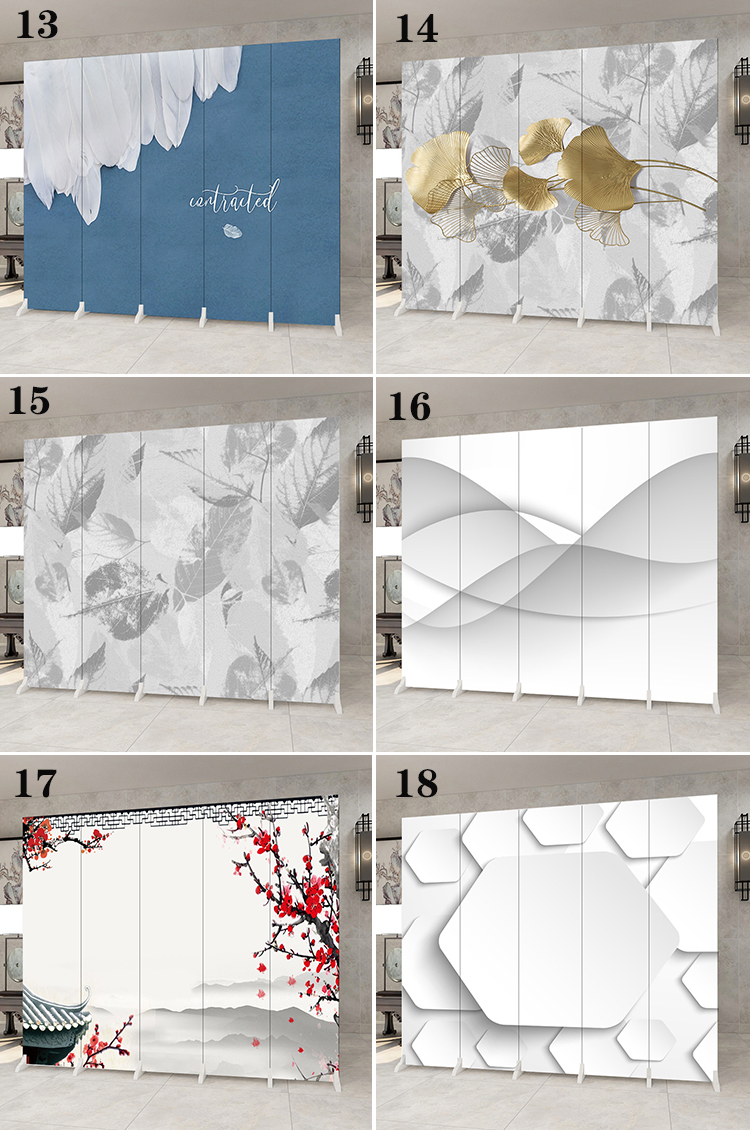 13

contracted

14

15

16

17

18