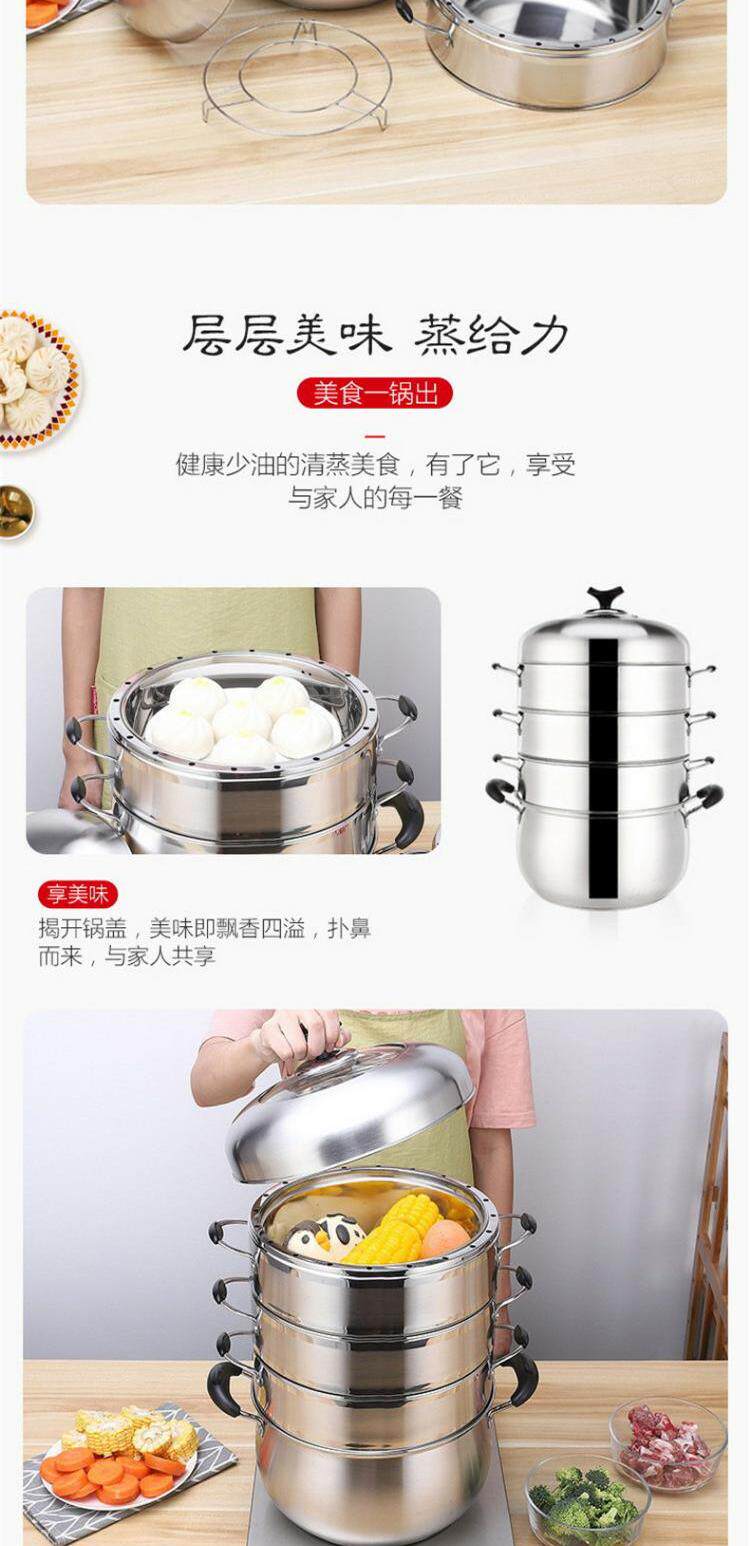 层层美味 蒸给力

美食一锅出

健康少油的清蒸美食，有了它，享受与家人的每一餐

享美味

揭开锅盖，美味即飘香四溢，扑鼻而来，与家人共享