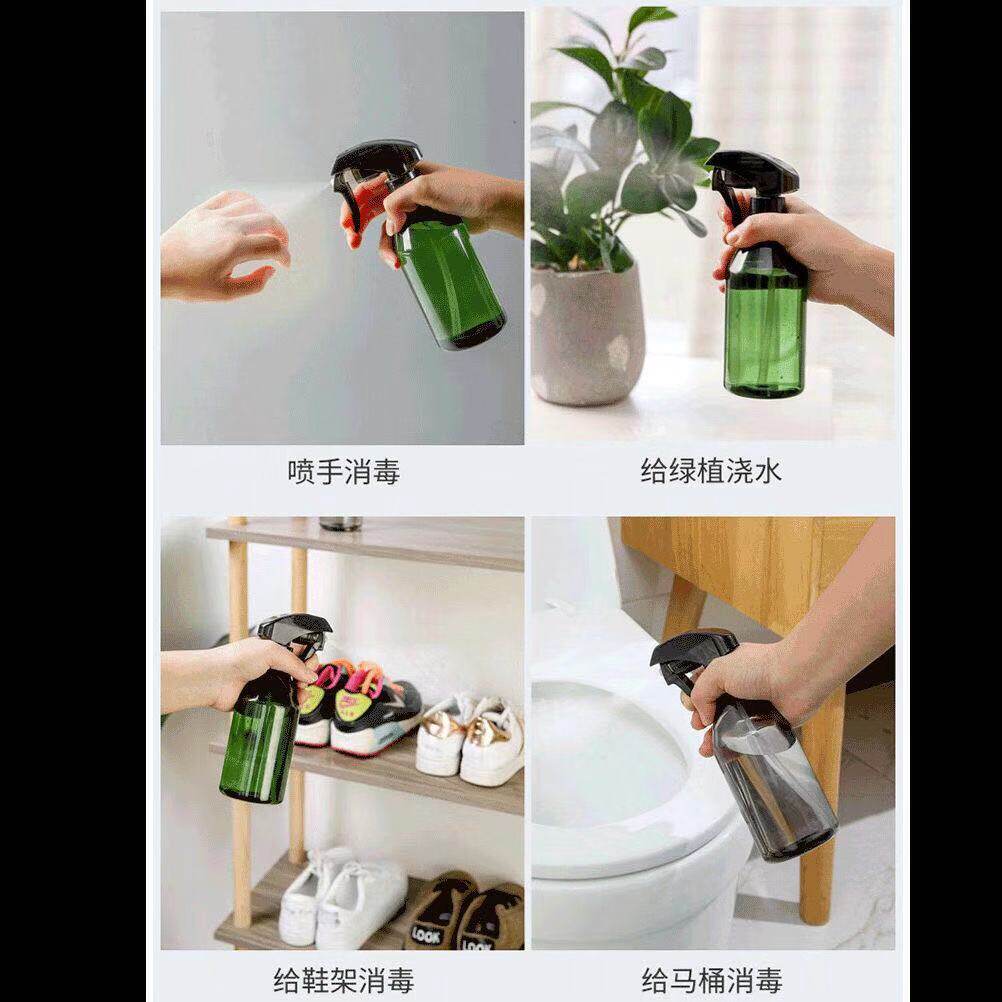 喷手消毒

给绿植浇水

LOOK LOOK

给鞋架消毒

给马桶消毒