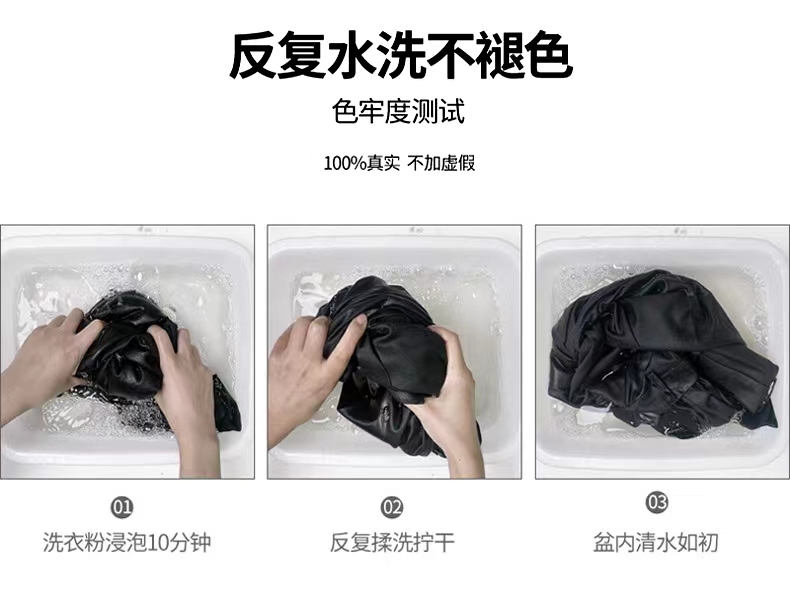 反复水洗不褪色

色牢度测试

100%真实 不加虚假

01
洗衣粉浸泡10分钟

02
反复揉洗拧干

03
盆内清水如初