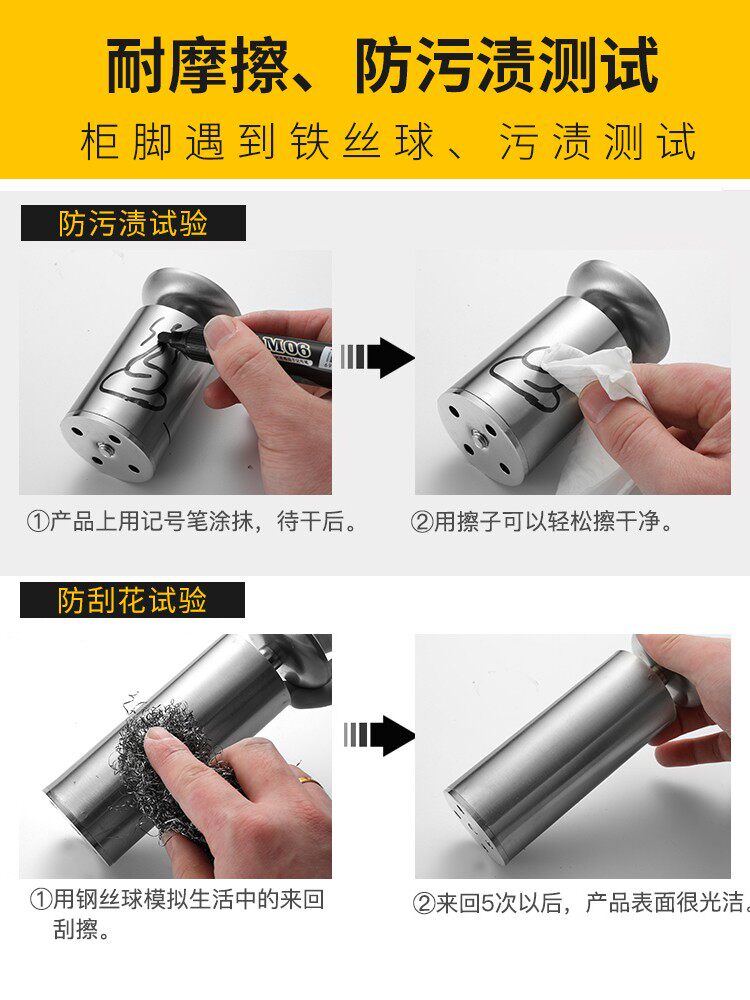 耐摩擦、防污渍测试

柜脚遇到铁丝球、污渍测试

防污渍试验

M06

①产品上用记号笔涂抹，待干后。

②用擦子可以轻松擦干净。

防刮花试验

①用钢丝球模拟生活中的来回刮擦。

②来回5次以后，产品表面很光洁。