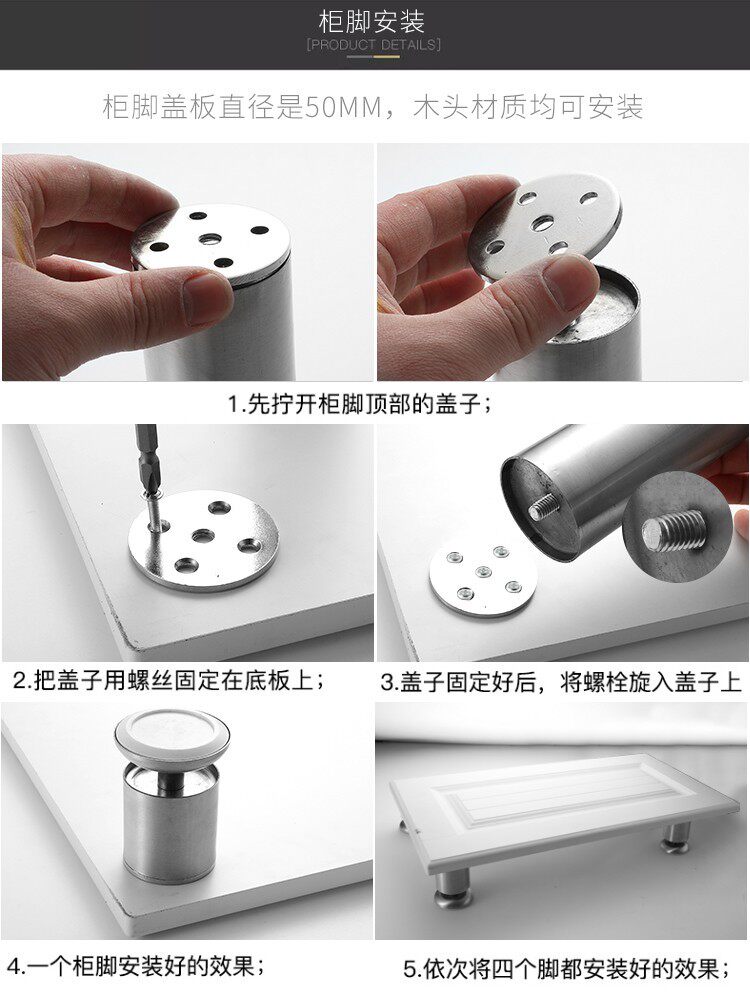 柜脚安装
[PRODUCT DETAILS]

柜脚盖板直径是50MM，木头材质均可安装

1.先拧开柜脚顶部的盖子；

2.把盖子用螺丝固定在底板上；

3.盖子固定好后，将螺栓旋入盖子上

4.一个柜脚安装好的效果；

5.依次将四个脚都安装好的效果；