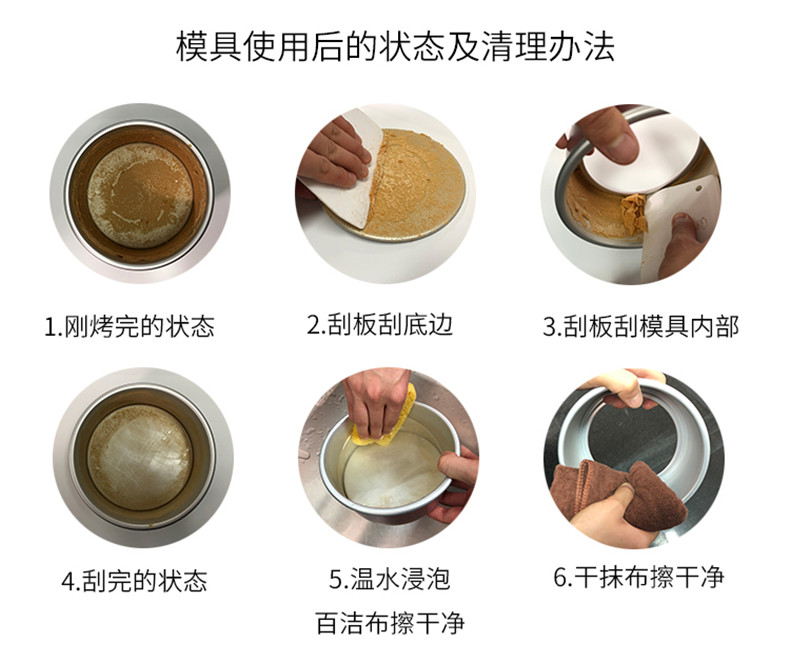 模具使用后的状态及清理办法

1.刚烤完的状态

2.刮板刮底边

3.刮板刮模具内部

4.刮完的状态

5.温水浸泡
百洁布擦干净

6.干抹布擦干净