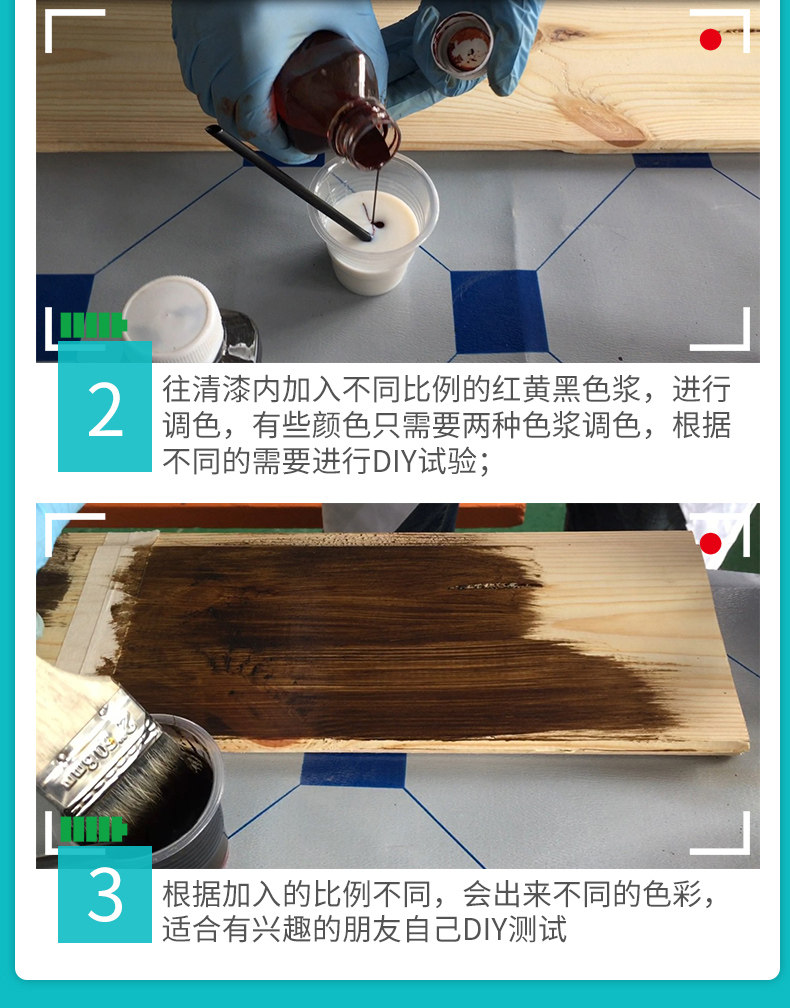 2

往清漆内加入不同比例的红黄黑色浆，进行调色，有些颜色只需要两种色浆调色，根据不同的需要进行DIY试验；

3

根据加入的比例不同，会出来不同的色彩，适合有兴趣的朋友自己DIY测试