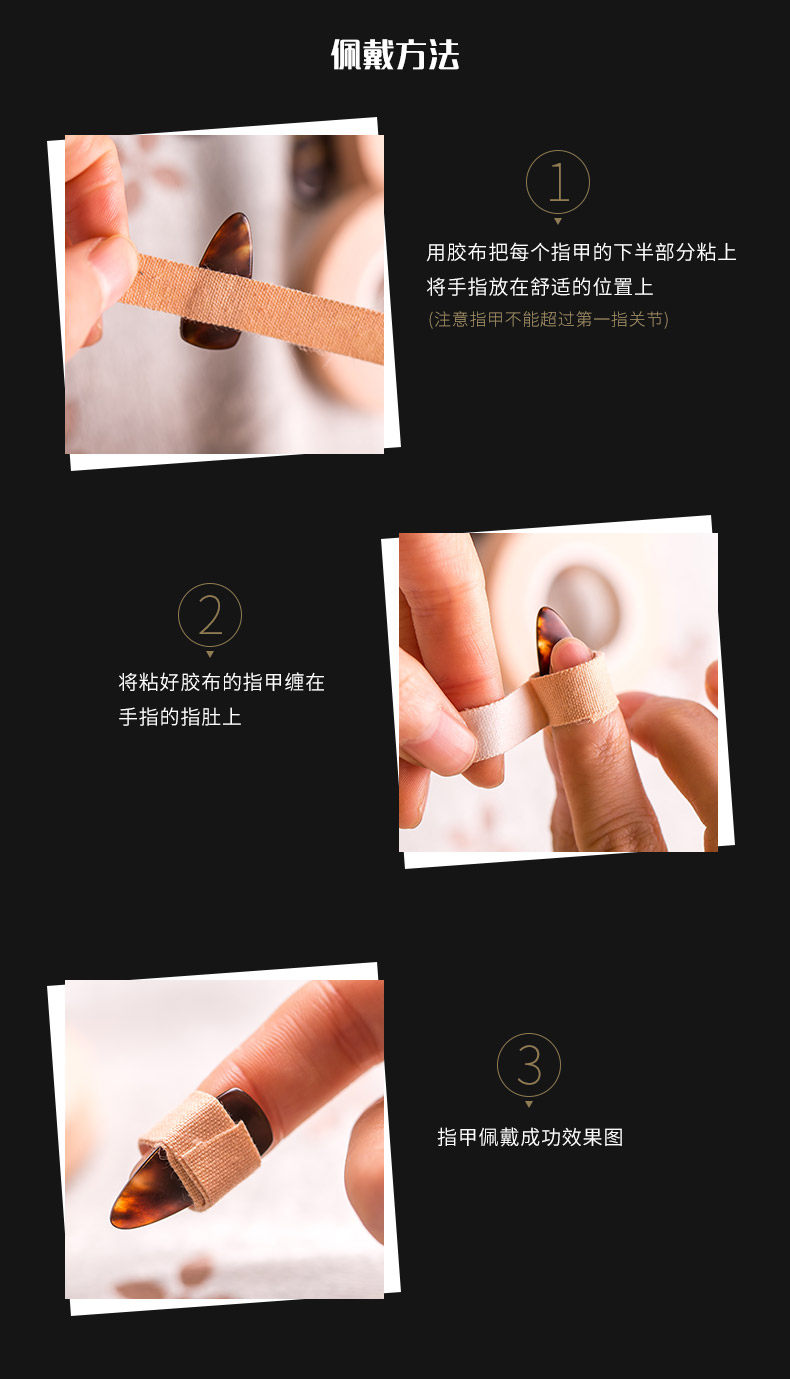 佩戴方法

1

用胶布把每个指甲的下半部分粘上
将手指放在舒适的位置上
(注意指甲不能超过第一指关节)

2

将粘好胶布的指甲缠在
手指的指肚上

3

指甲佩戴成功效果图